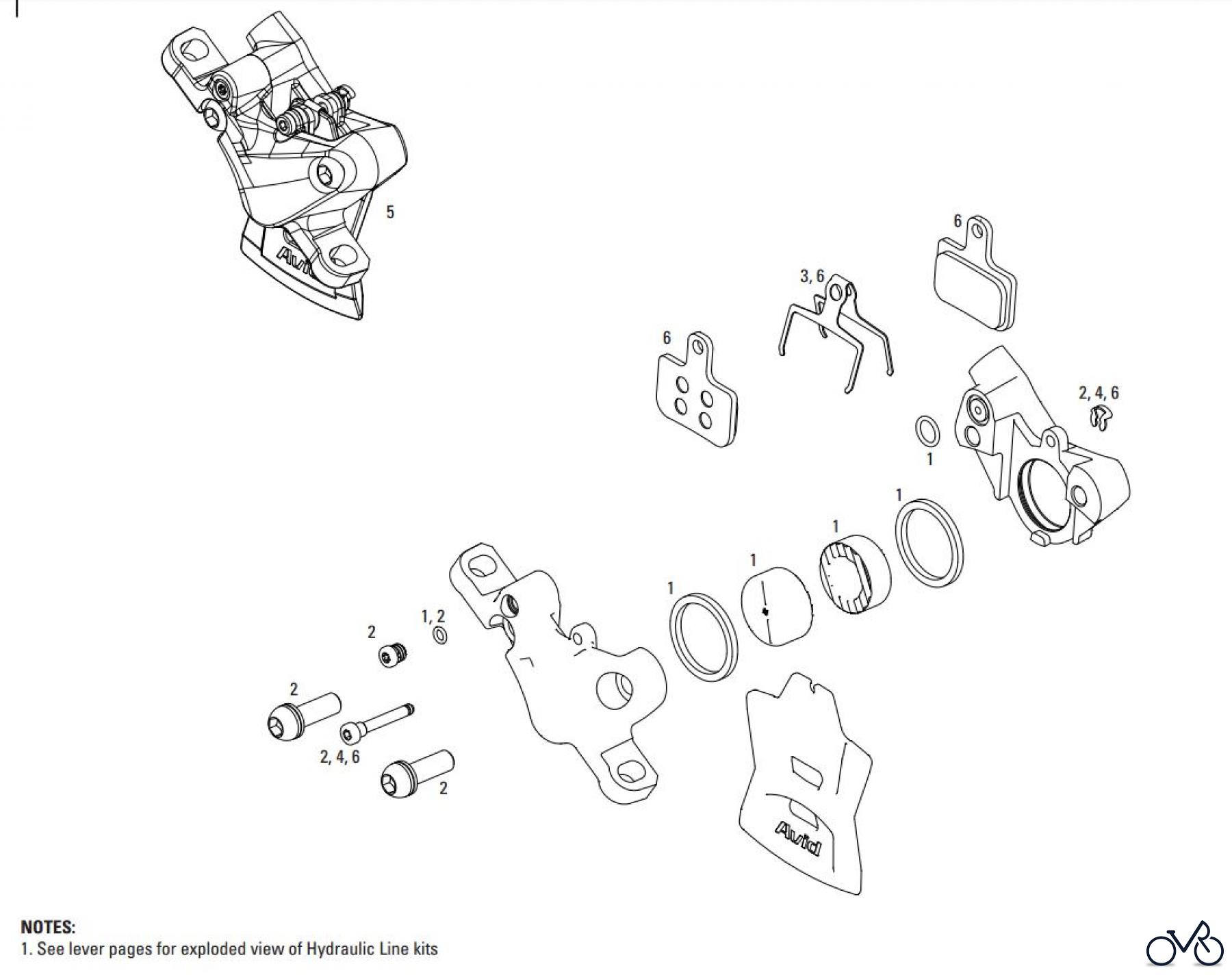 5

Avid

6

3, 6

6

2, 4, 6

1

1

1

1

1

1, 2

2

2

2, 4, 6

2

Avid

NOTES:
1. See lever pages for exploded view of Hydraulic Line kits