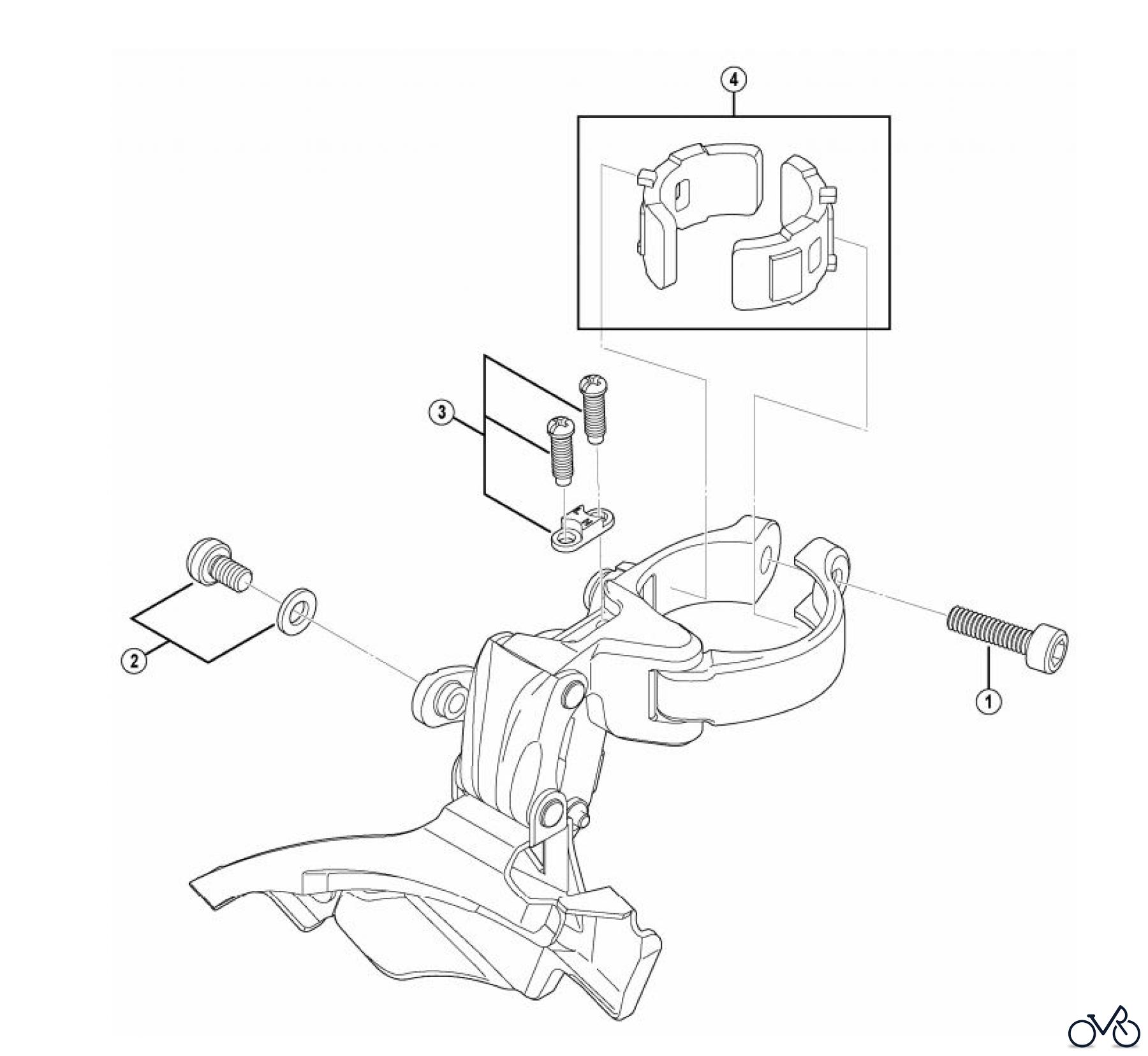 4

3

2

1