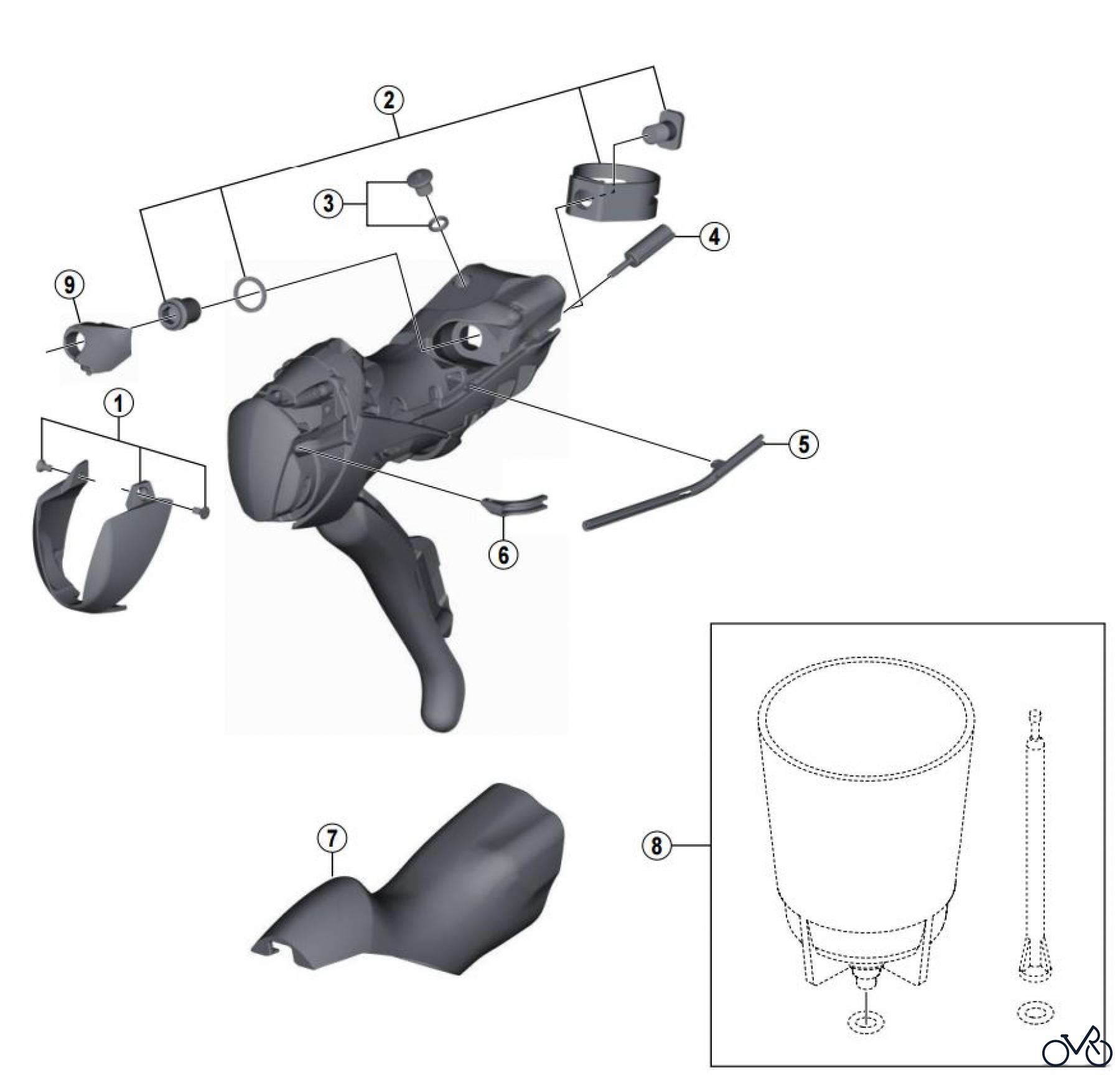 2
3
4
9
1
5
6
7
8