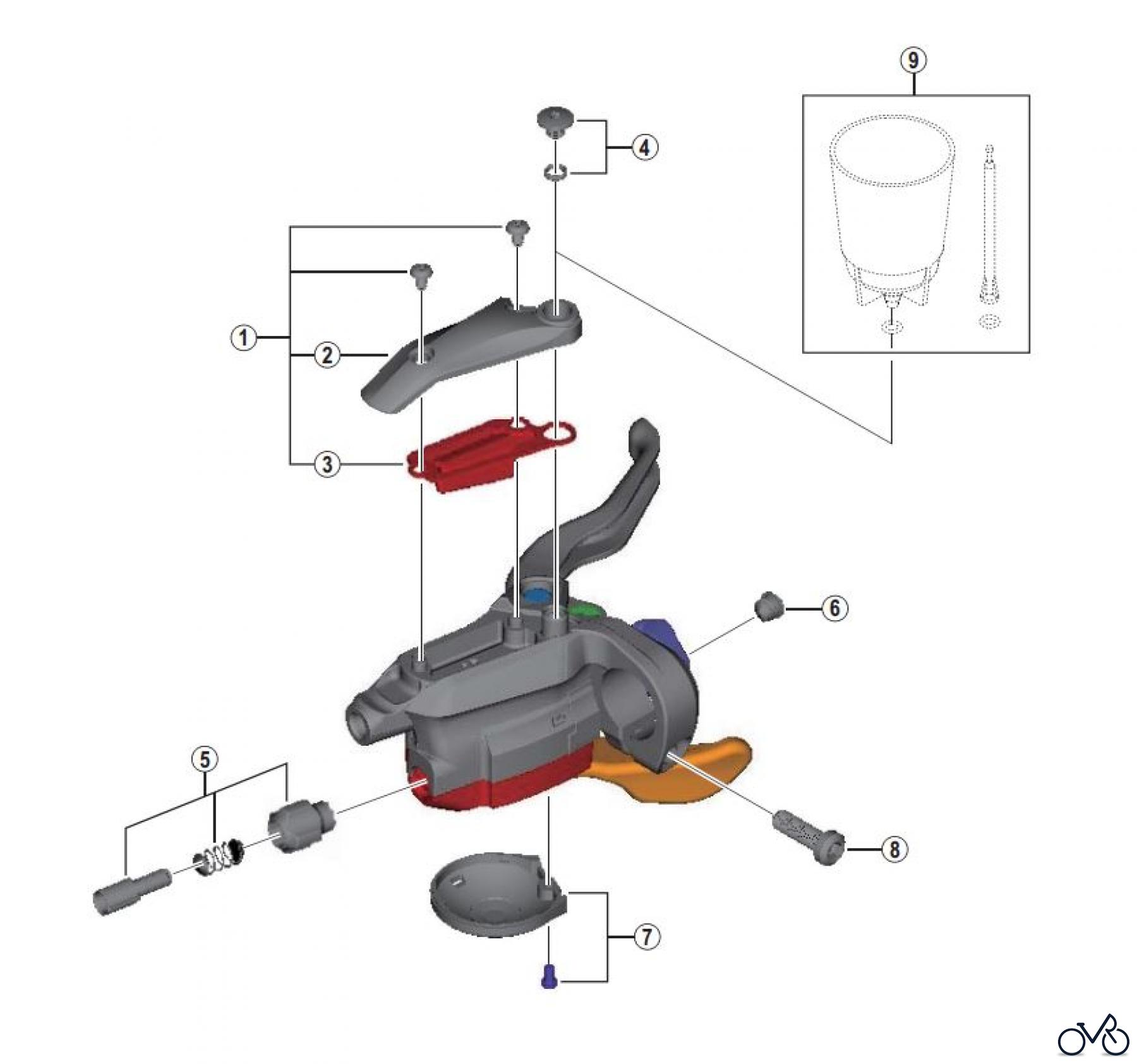 9
4
1
2
3
6
5
8
7