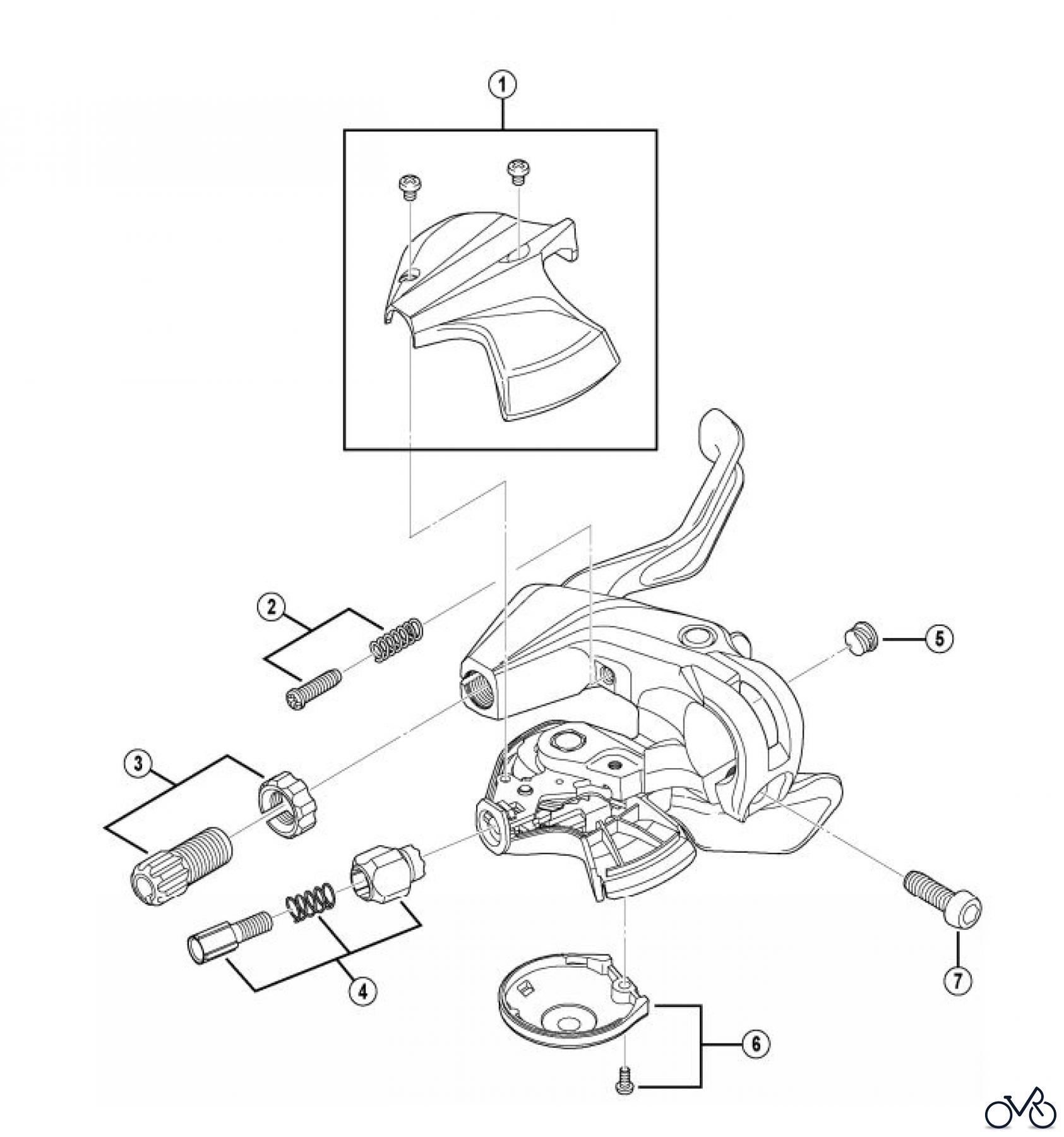 1
2
5
3
4
7
6