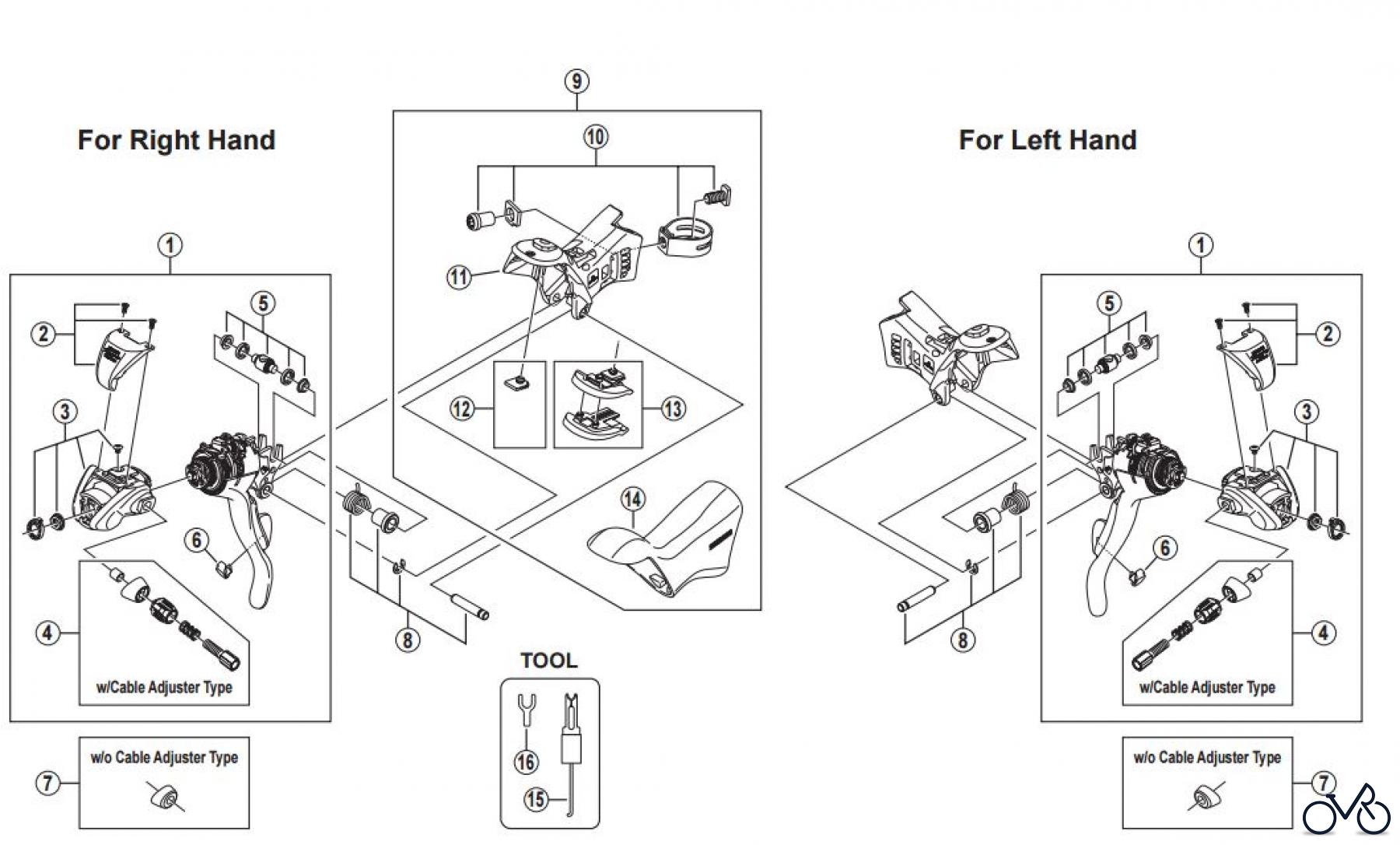 For Right Hand

For Left Hand

9

10

11

12

13

14

1

2

3

4

5

6

w/Cable Adjuster Type

7

w/o Cable Adjuster Type

8

TOOL

16

15

1

5

2

3

6

4

w/Cable Adjuster Type

8

w/o Cable Adjuster Type

7