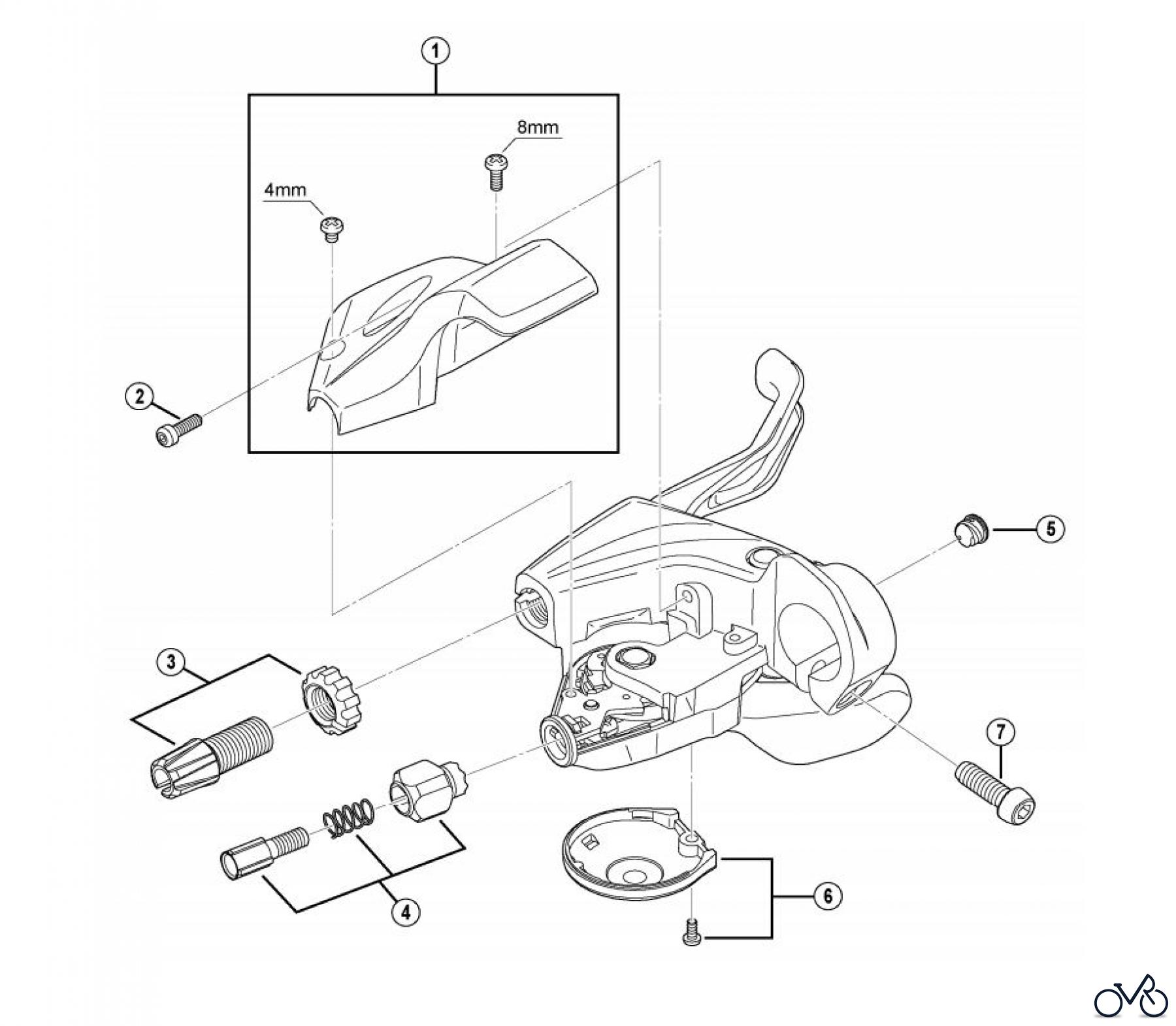 1
8mm
4mm
2
5
3
7
4
6