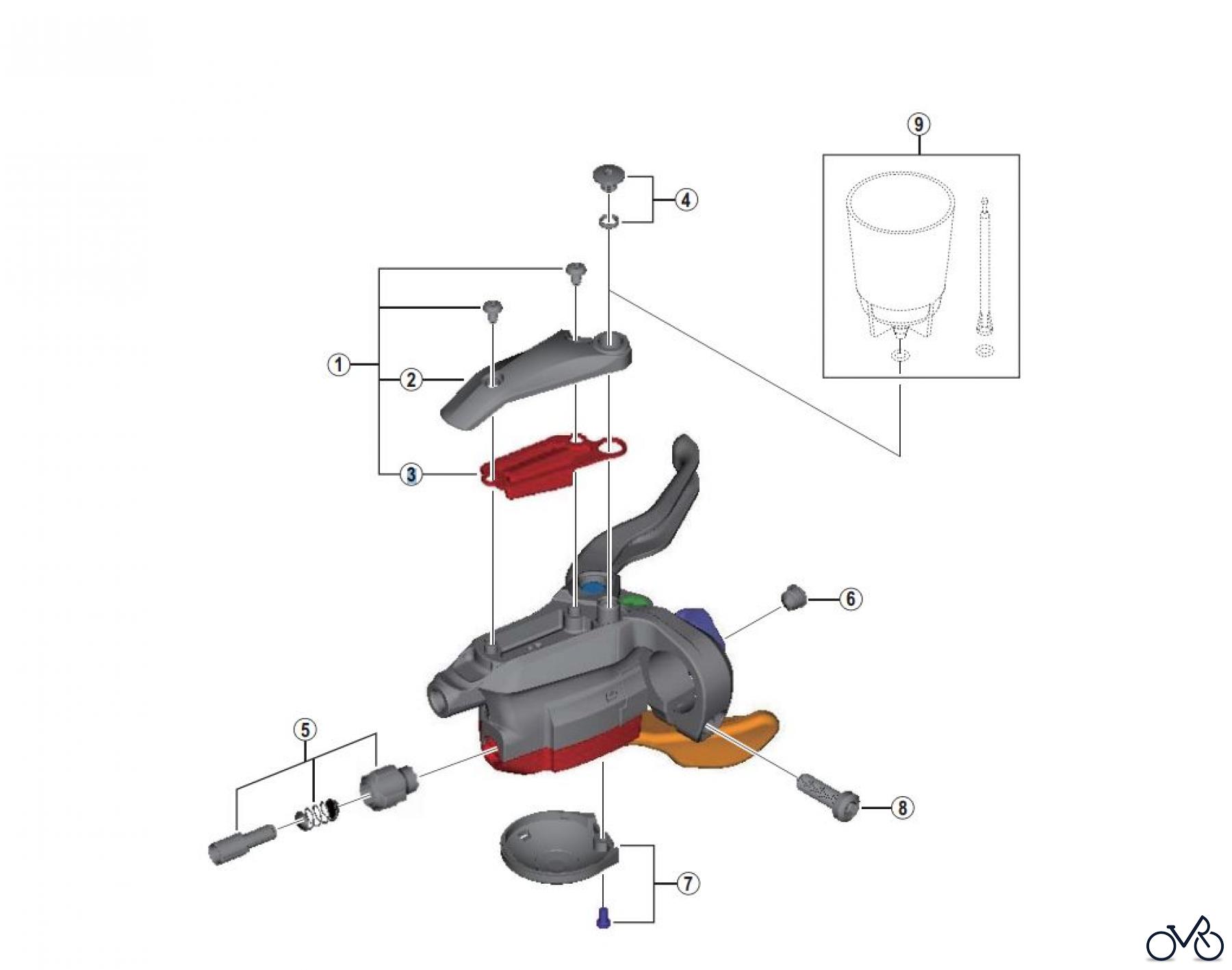 9

4

1

2

3

6

5

8

7