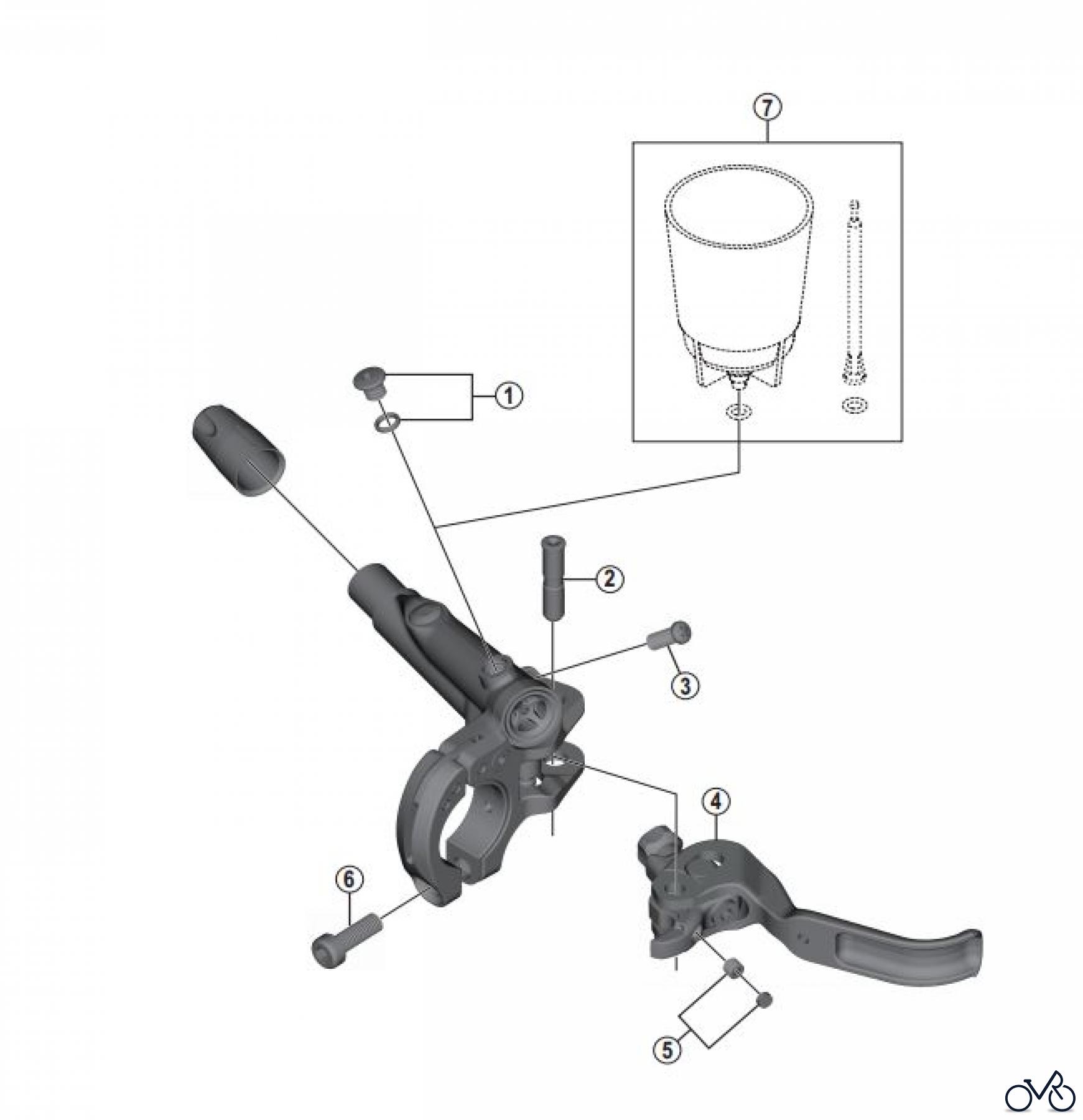 7
1
2
3
4
6
5