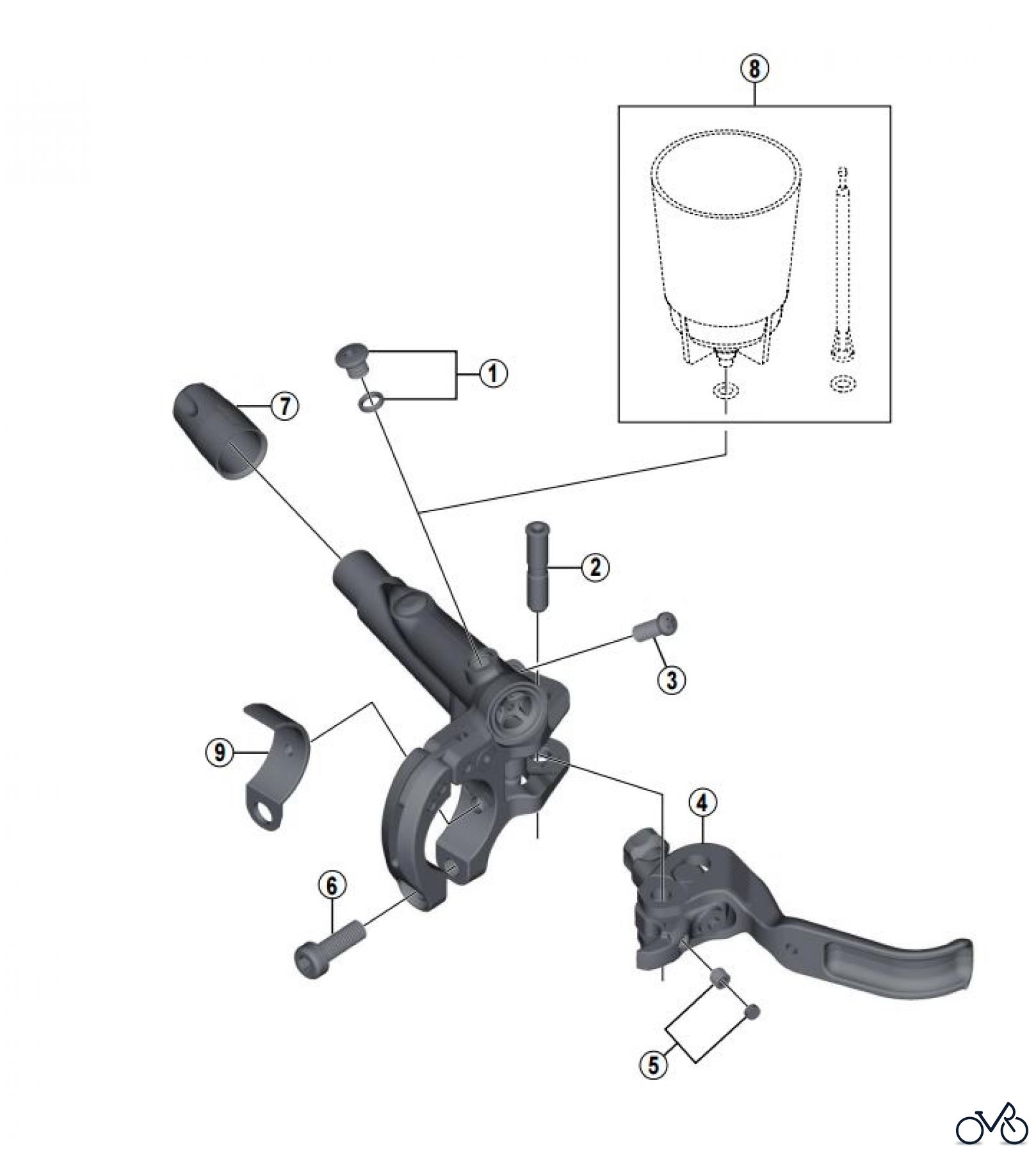 8

1

7

2

3

9

4

6

5