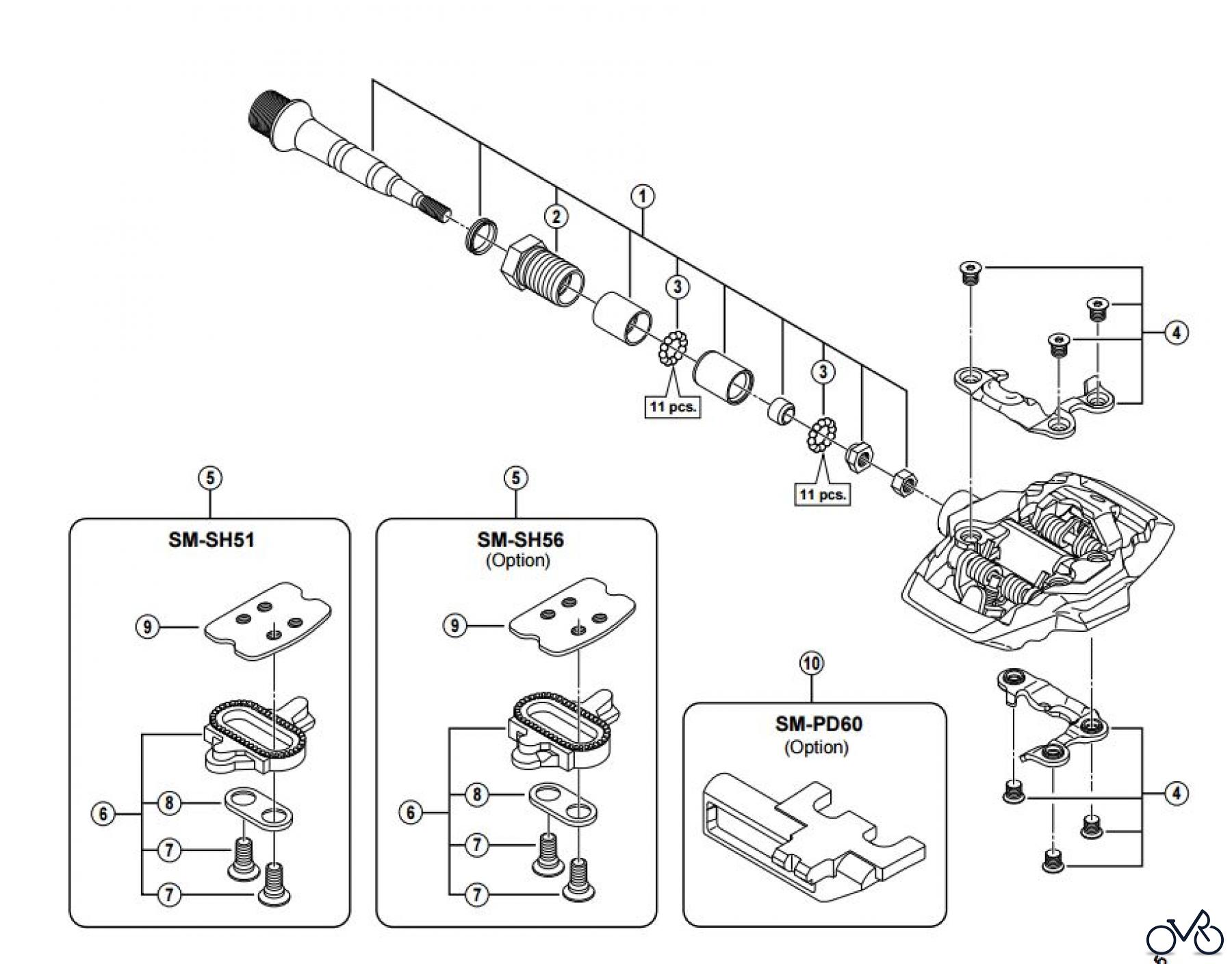 1
2
3
11 pcs.
3
11 pcs.
4
4
5
SM-SH51
9
6
8
7
7
5
SM-SH56
(Option)
9
6
8
7
7
10
SM-PD60
(Option)