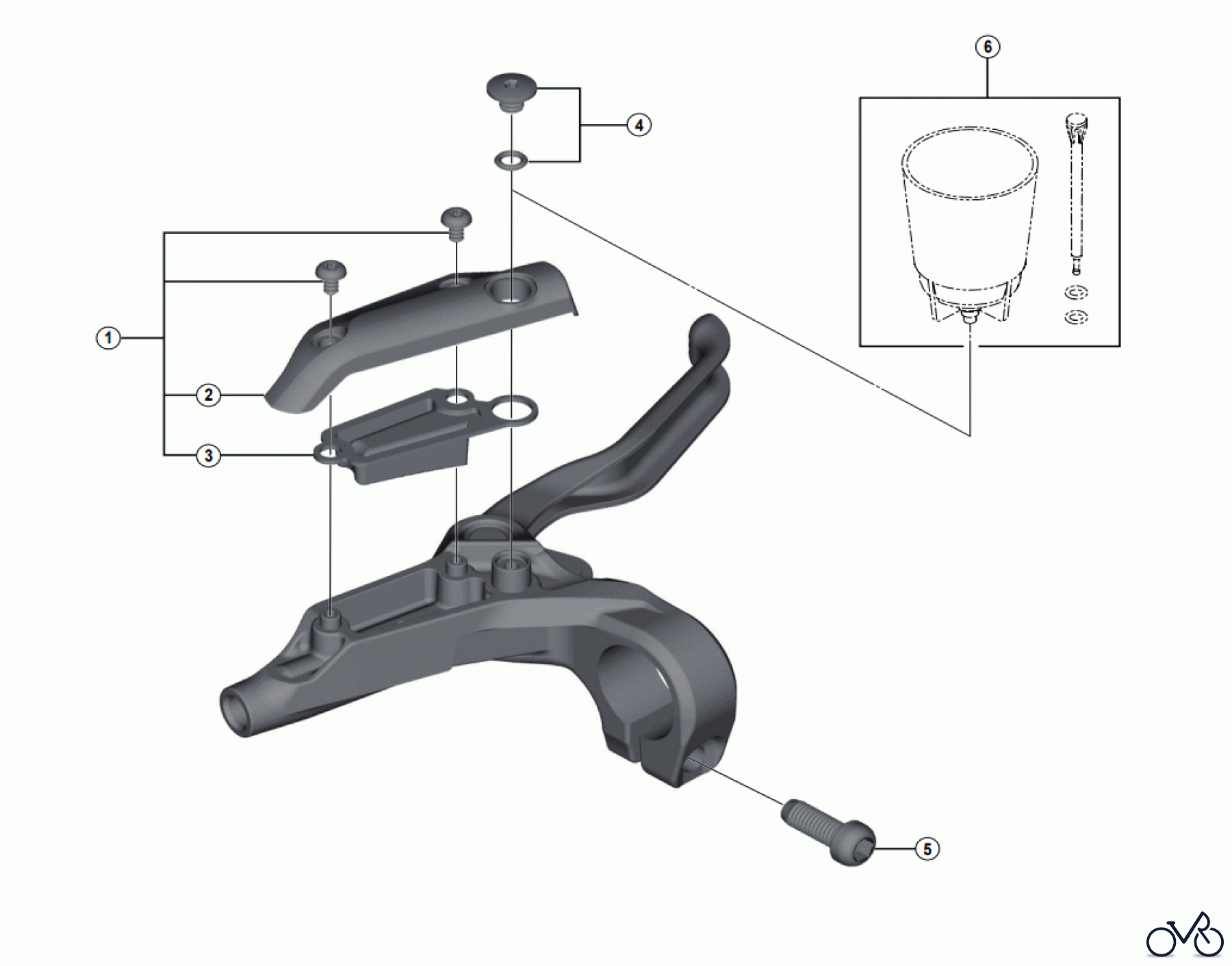 6
4
1
2
3
5