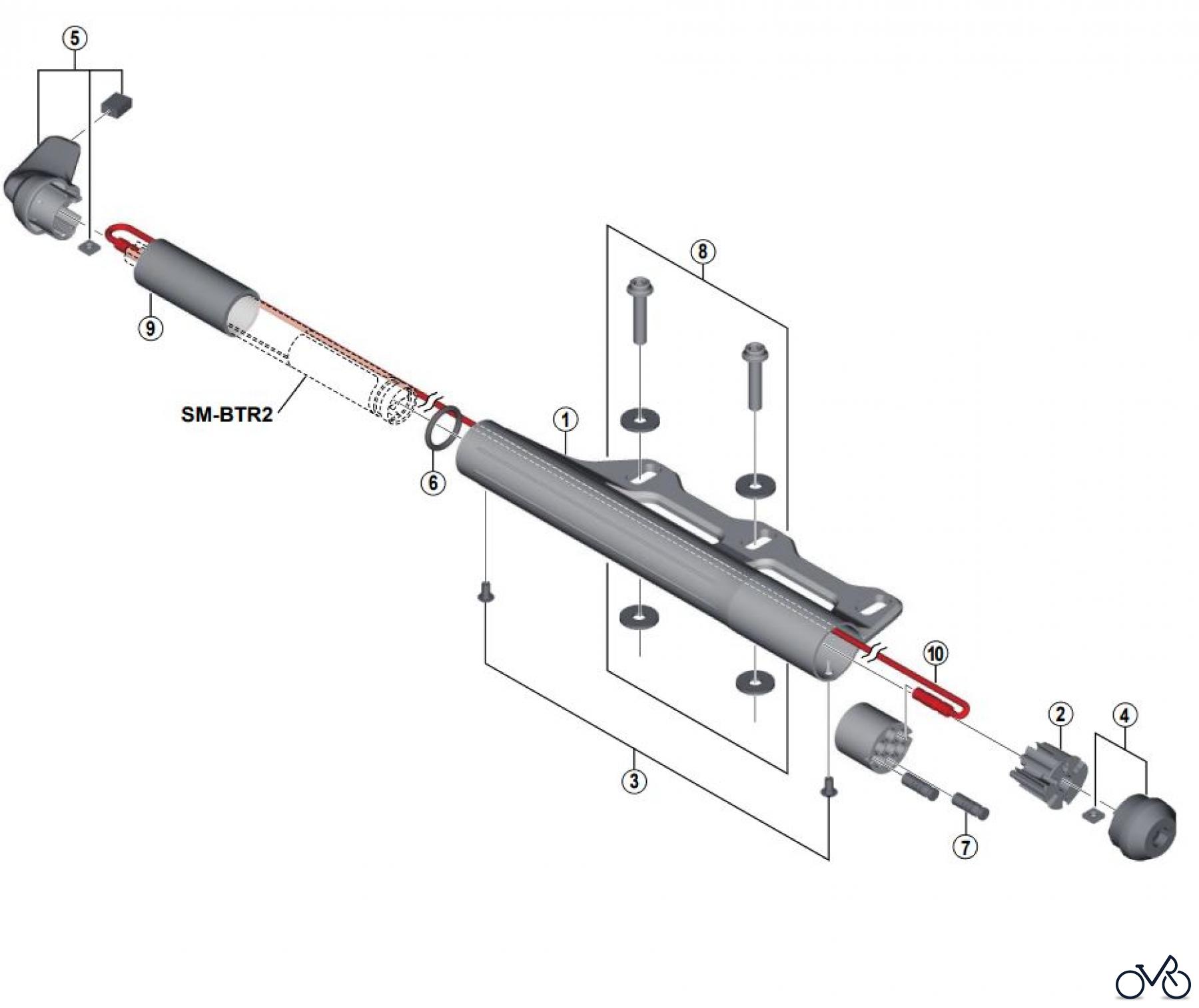 5

8

9

SM-BTR2

1

6

10

2

4

3

7