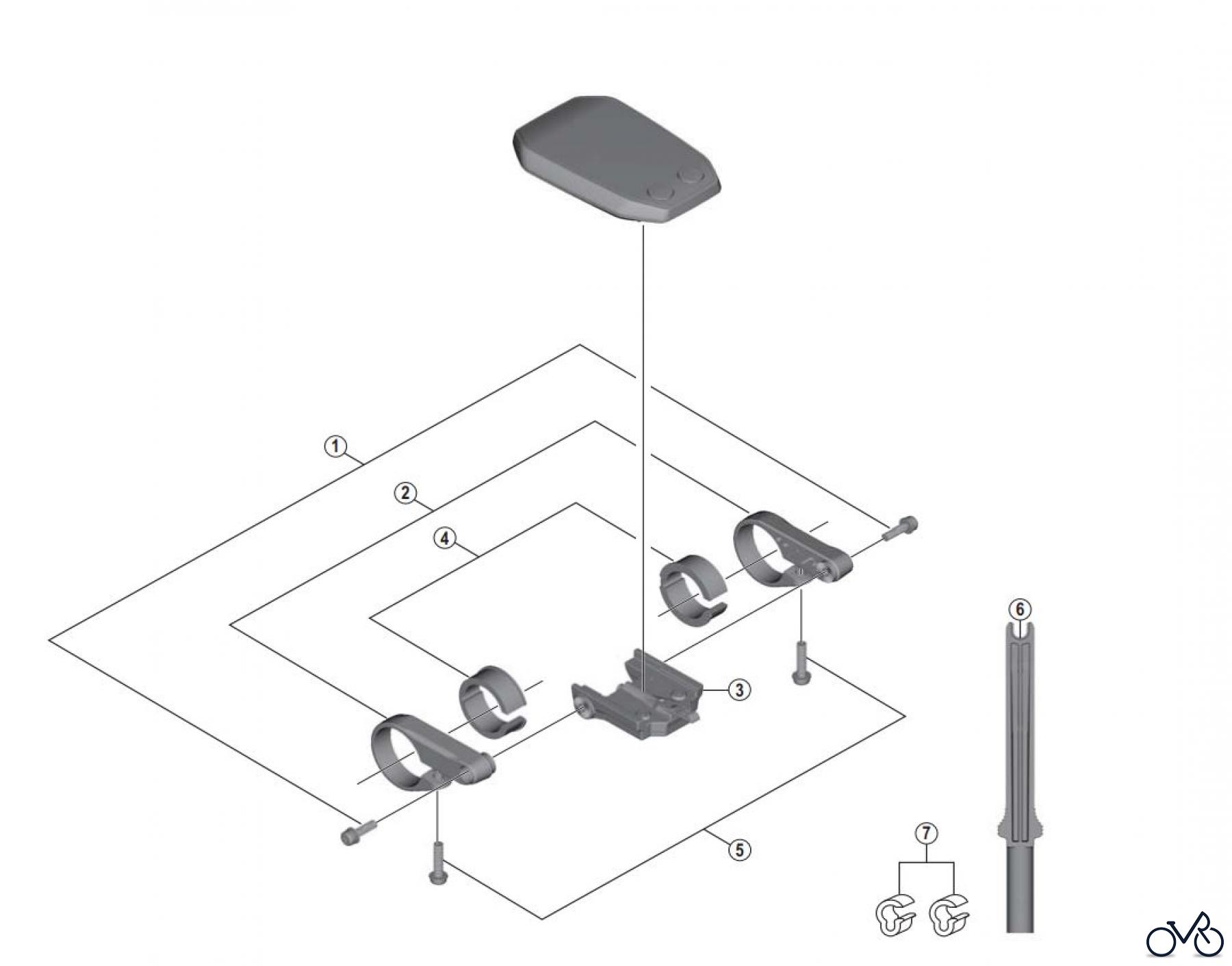 1
2
4
3
6
5
7