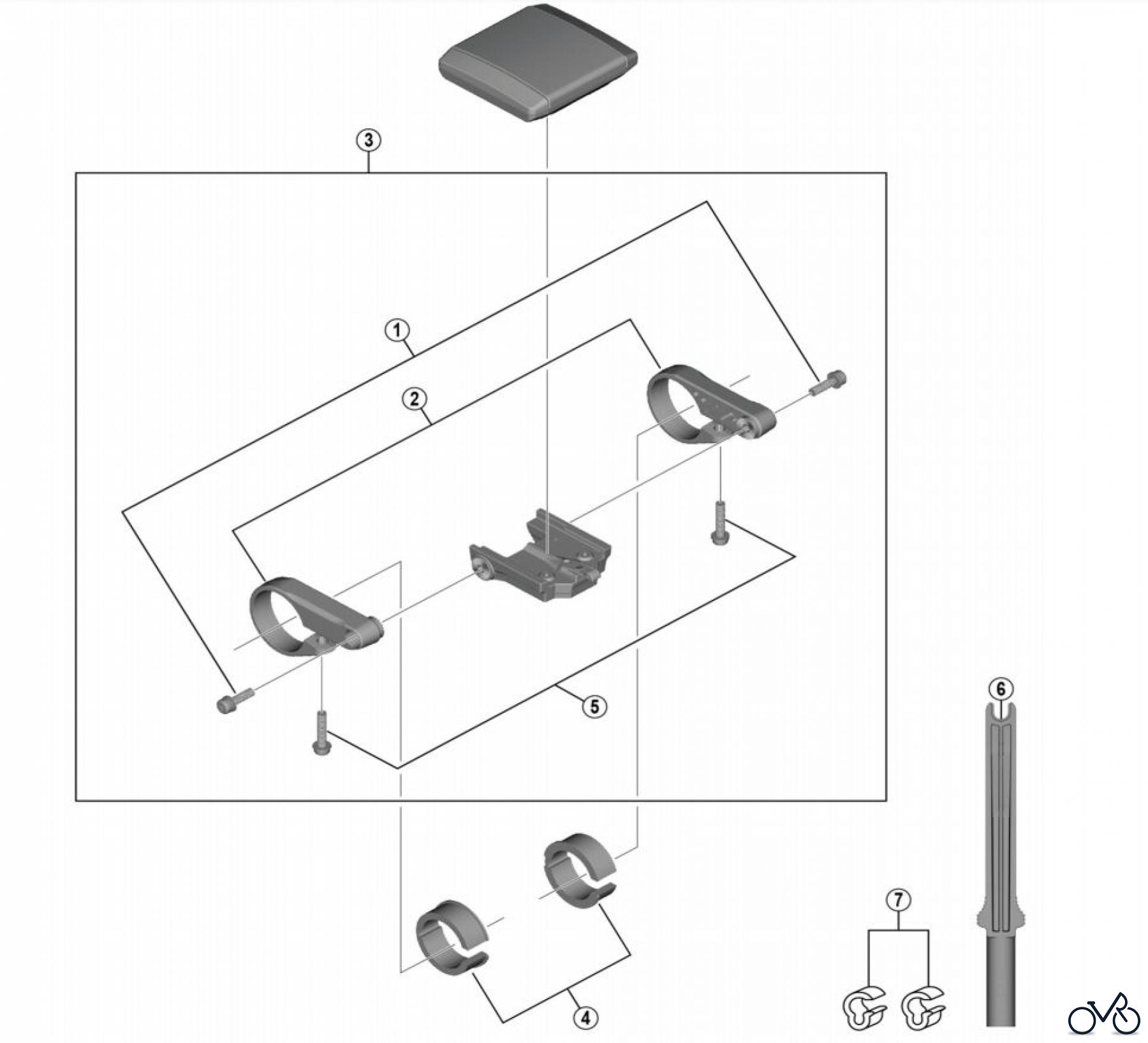 3
1
2
5
6
7
4