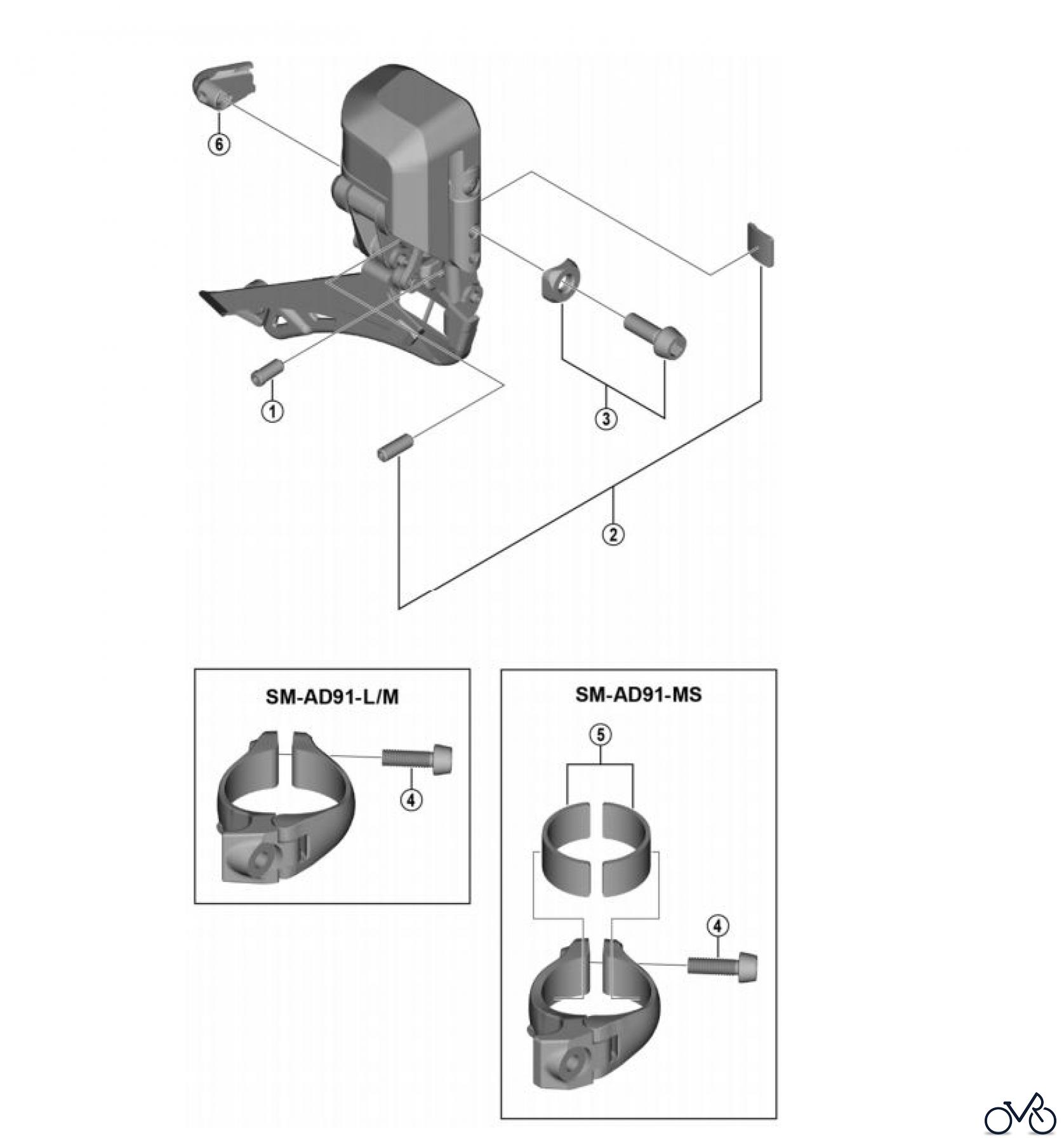 6

1

3

2

SM-AD91-L/M

4

SM-AD91-MS

5

4