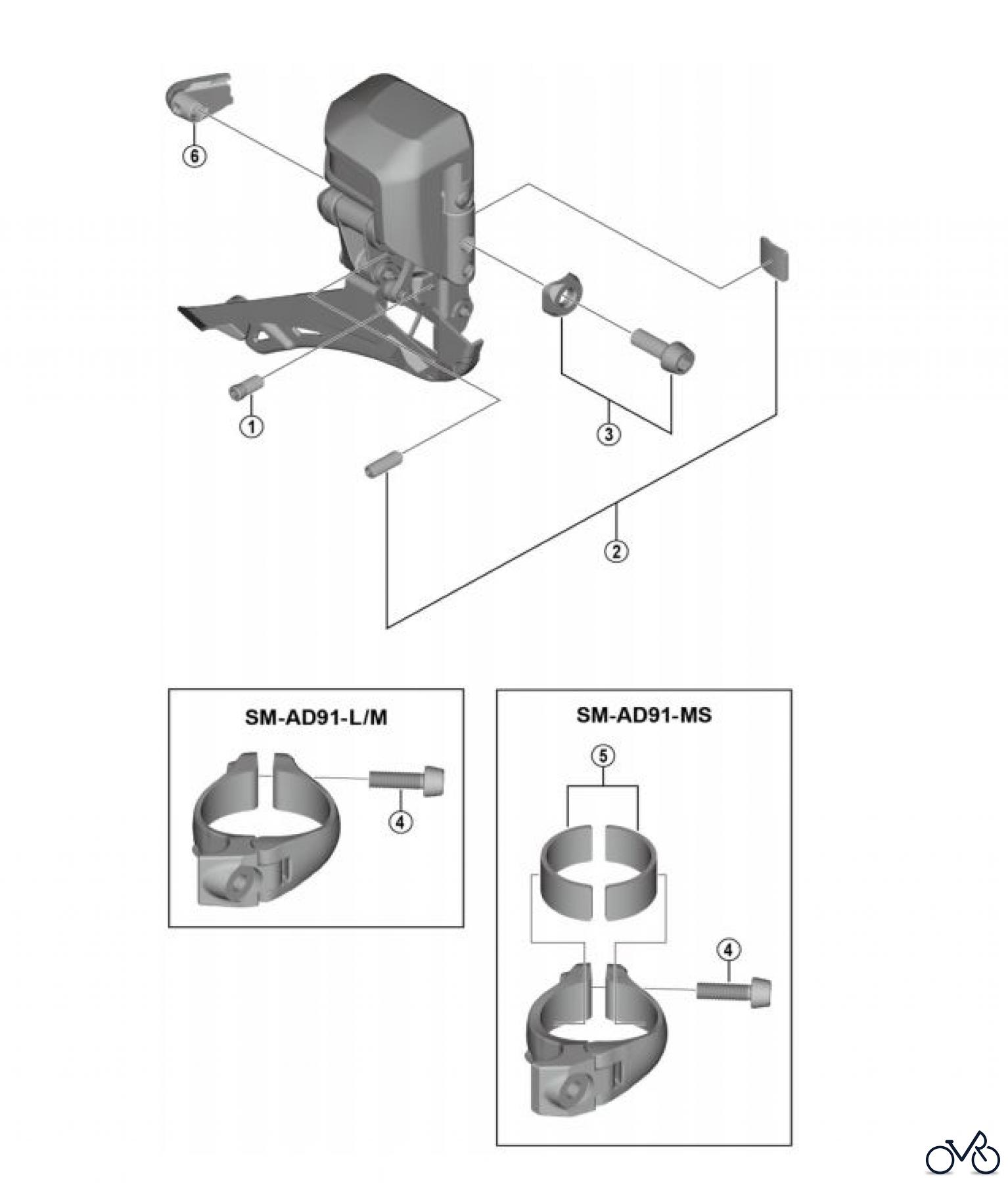 6

1

3

2

SM-AD91-L/M

4

SM-AD91-MS

5

4