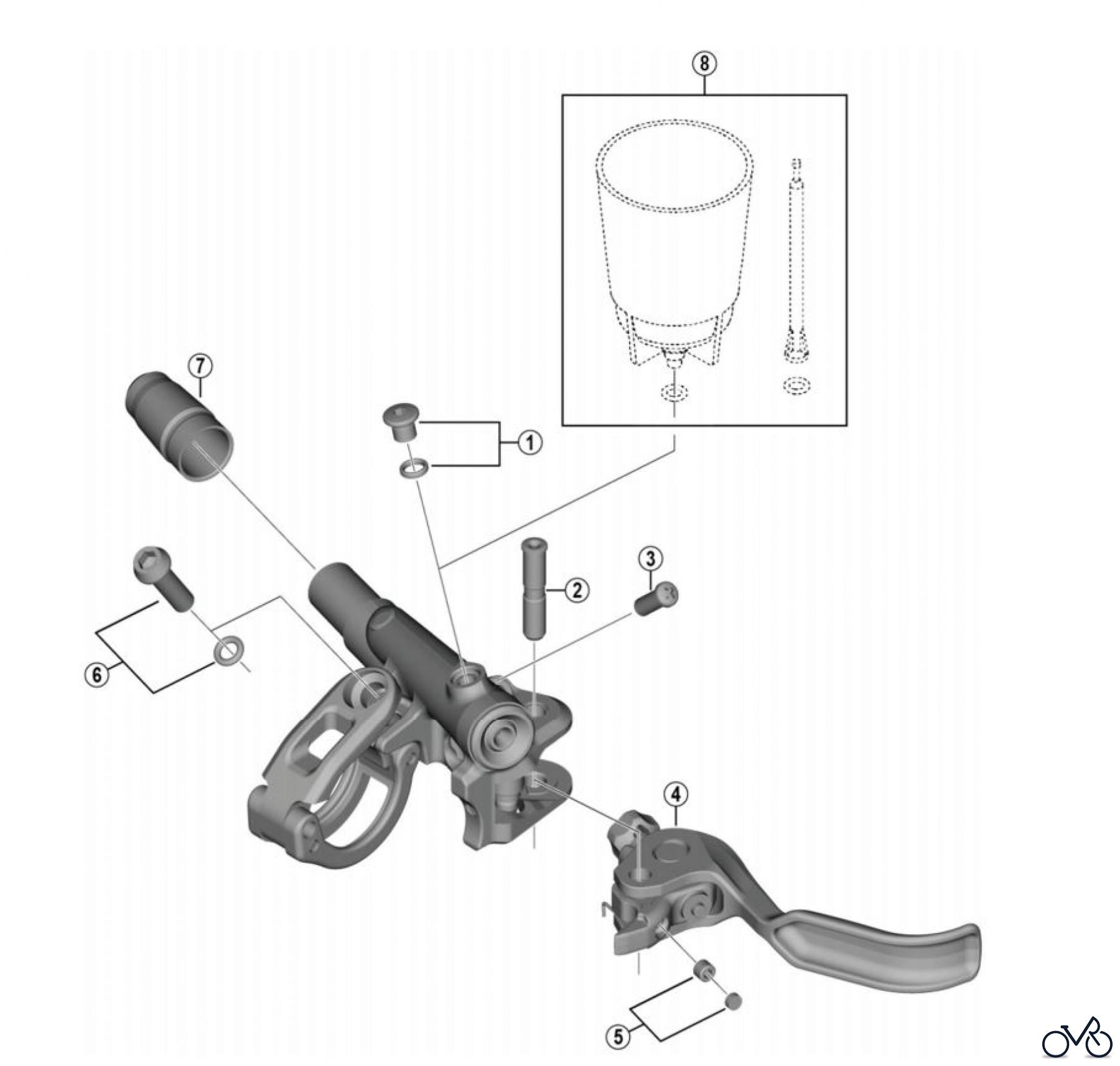 8
7
1
2
3
6
4
5