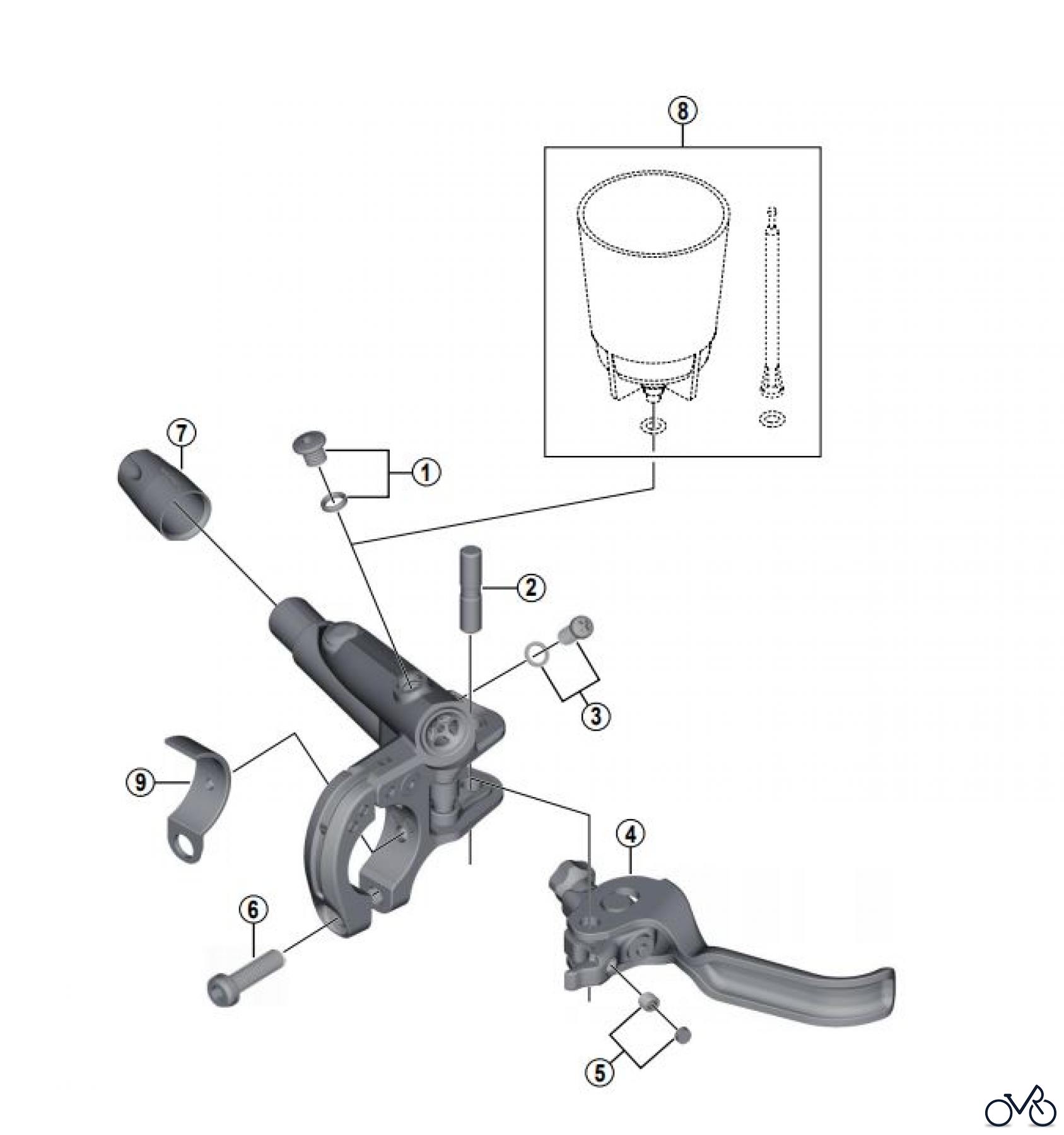 8

7

1

2

3

9

4

6

5