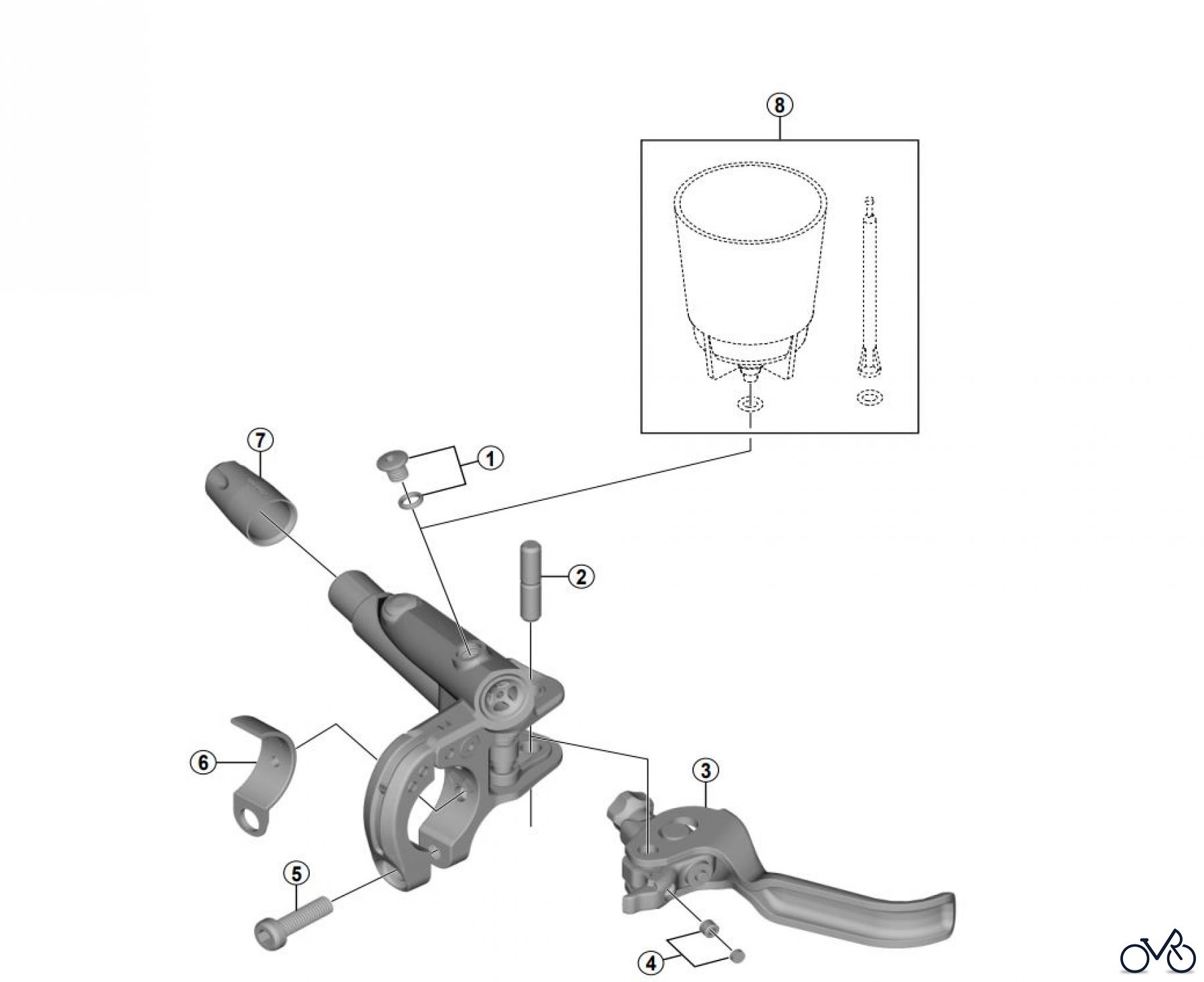 8

7

1

2

6

3

5

4