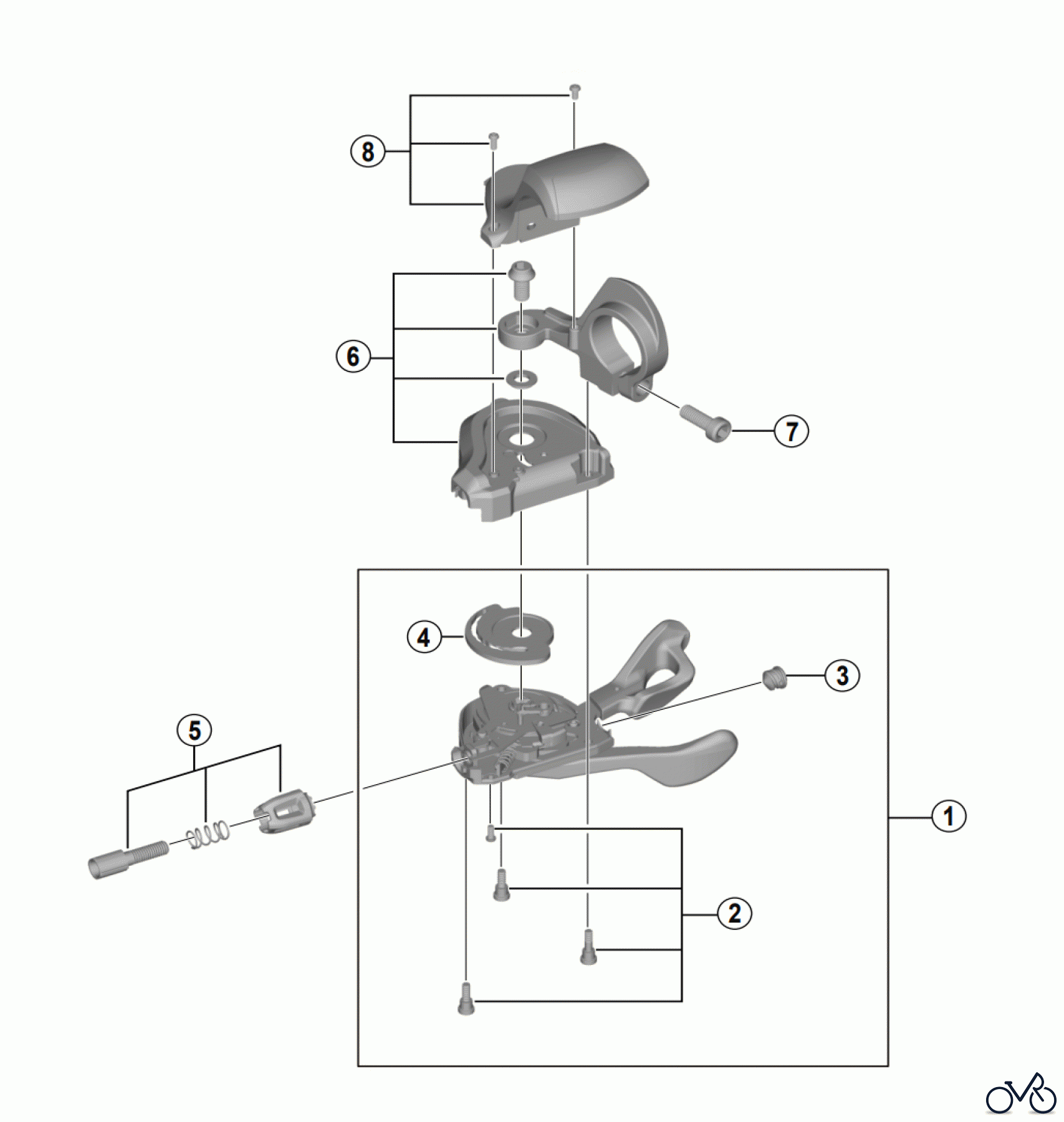 8

6

7

4

3

5

1

2