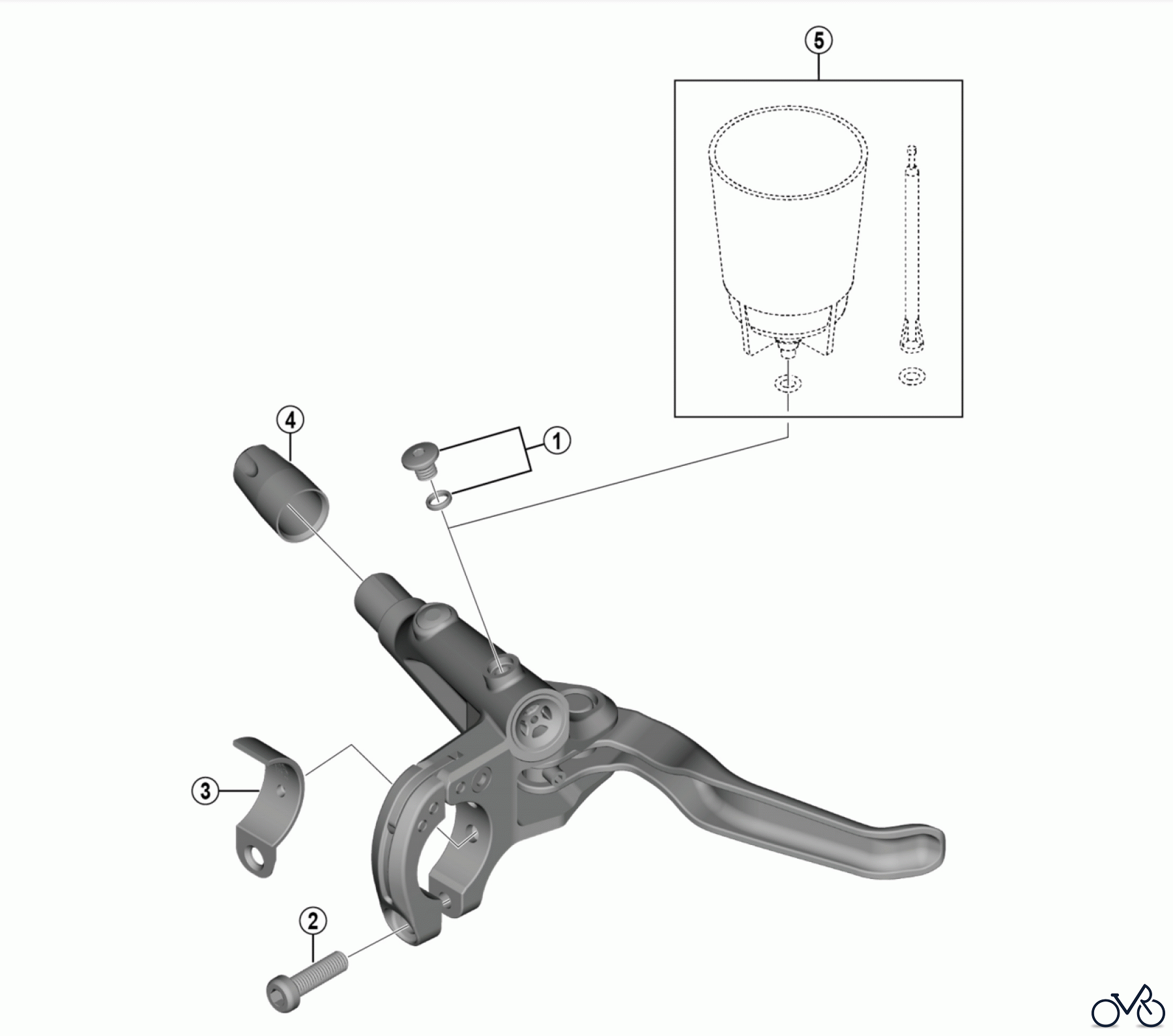 5
4
1
3
2