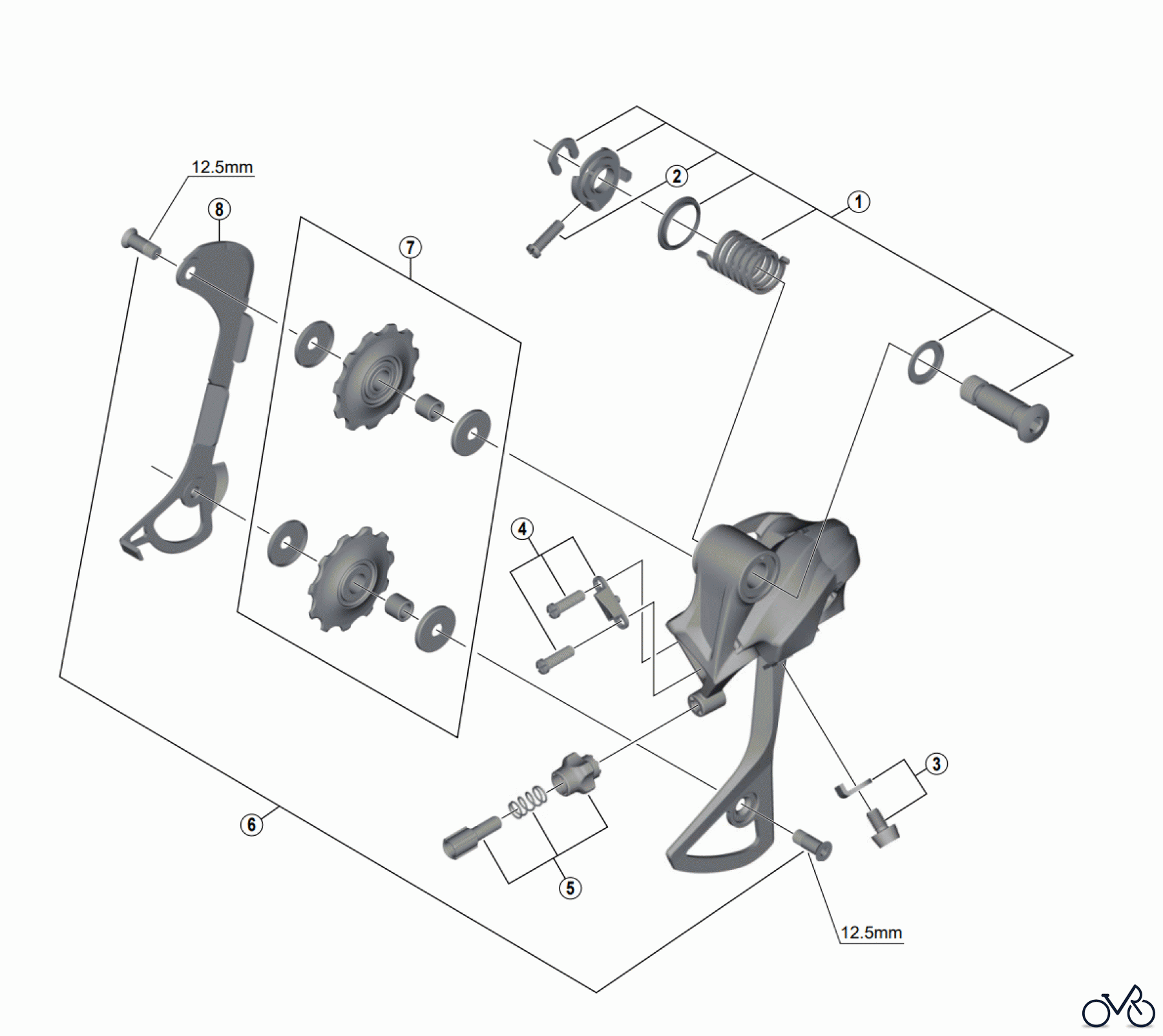 12.5mm

8

7

2

1

4

3

6

5

12.5mm