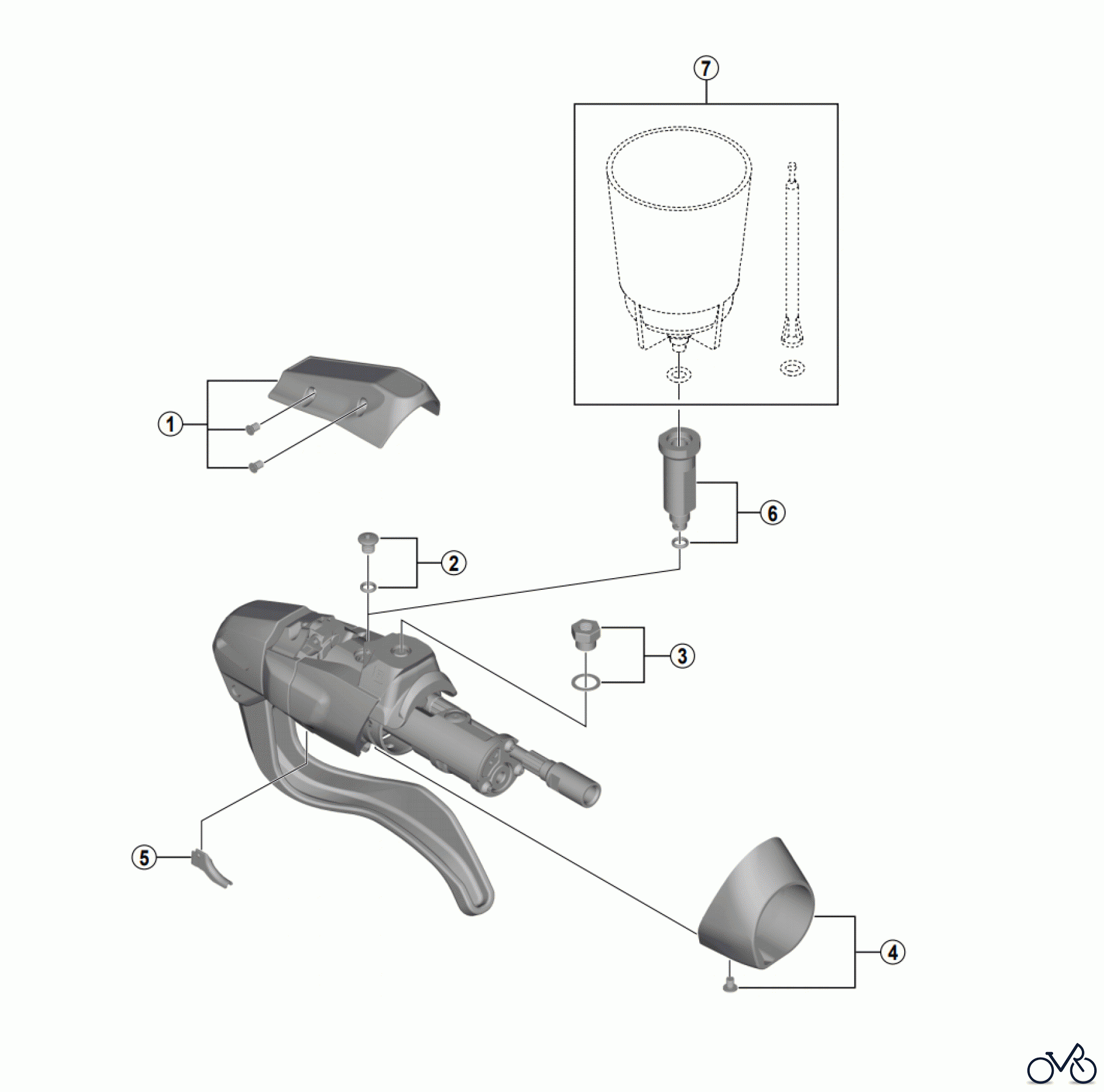 7

1

6

2

3

5

4