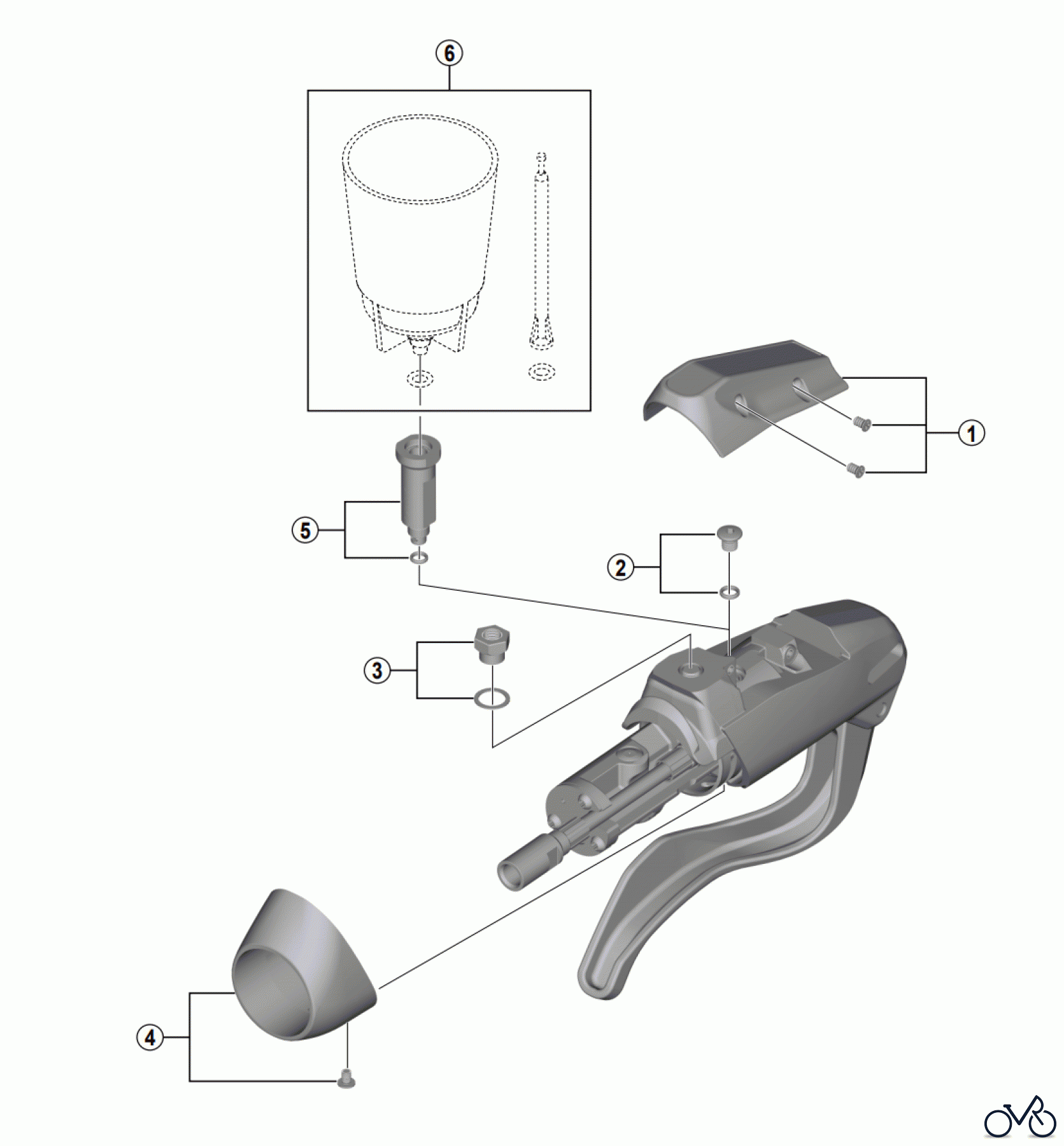 6
1
5
2
3
4