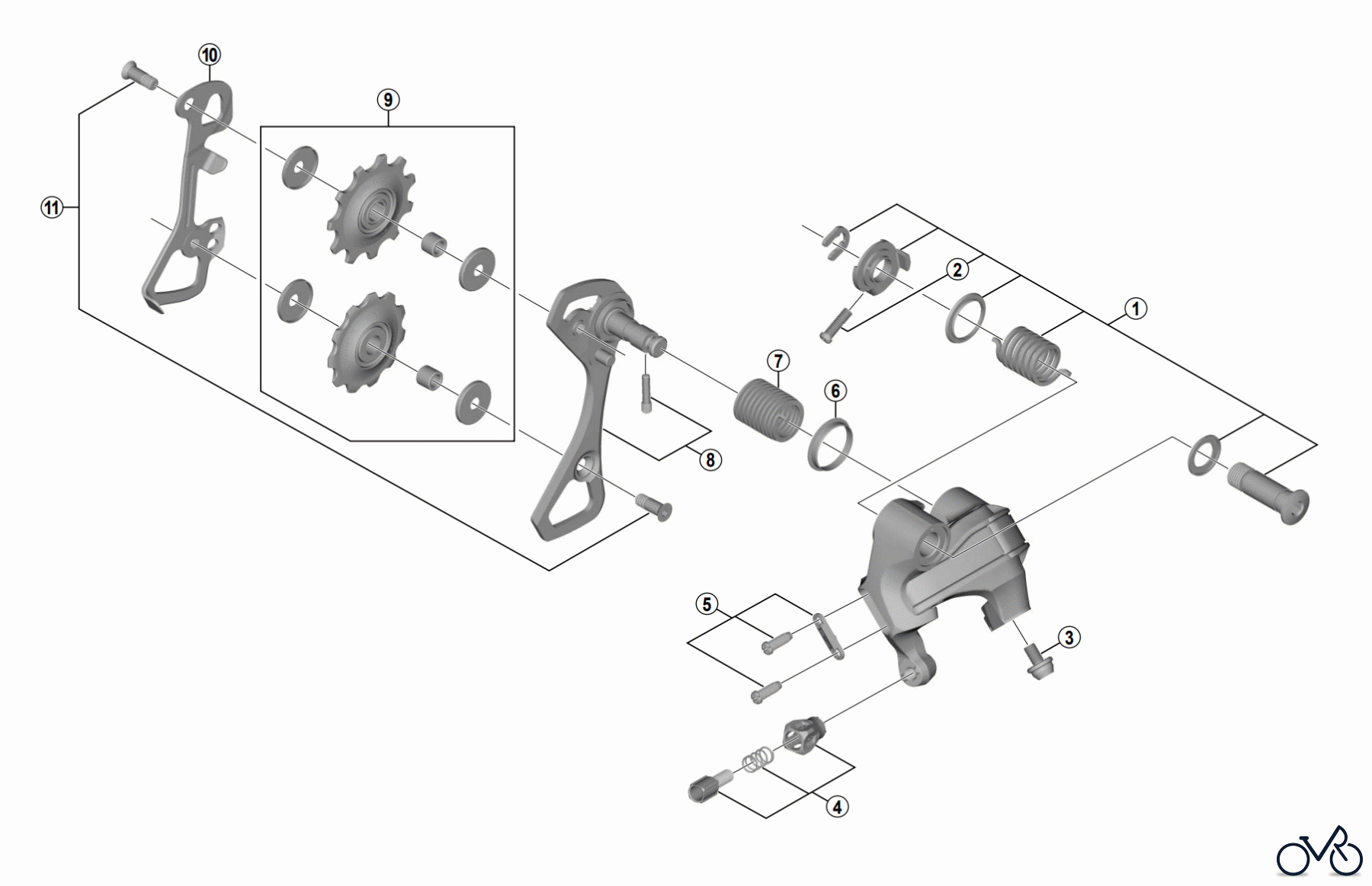 10
9
11
2
1
7
6
8
5
3
4