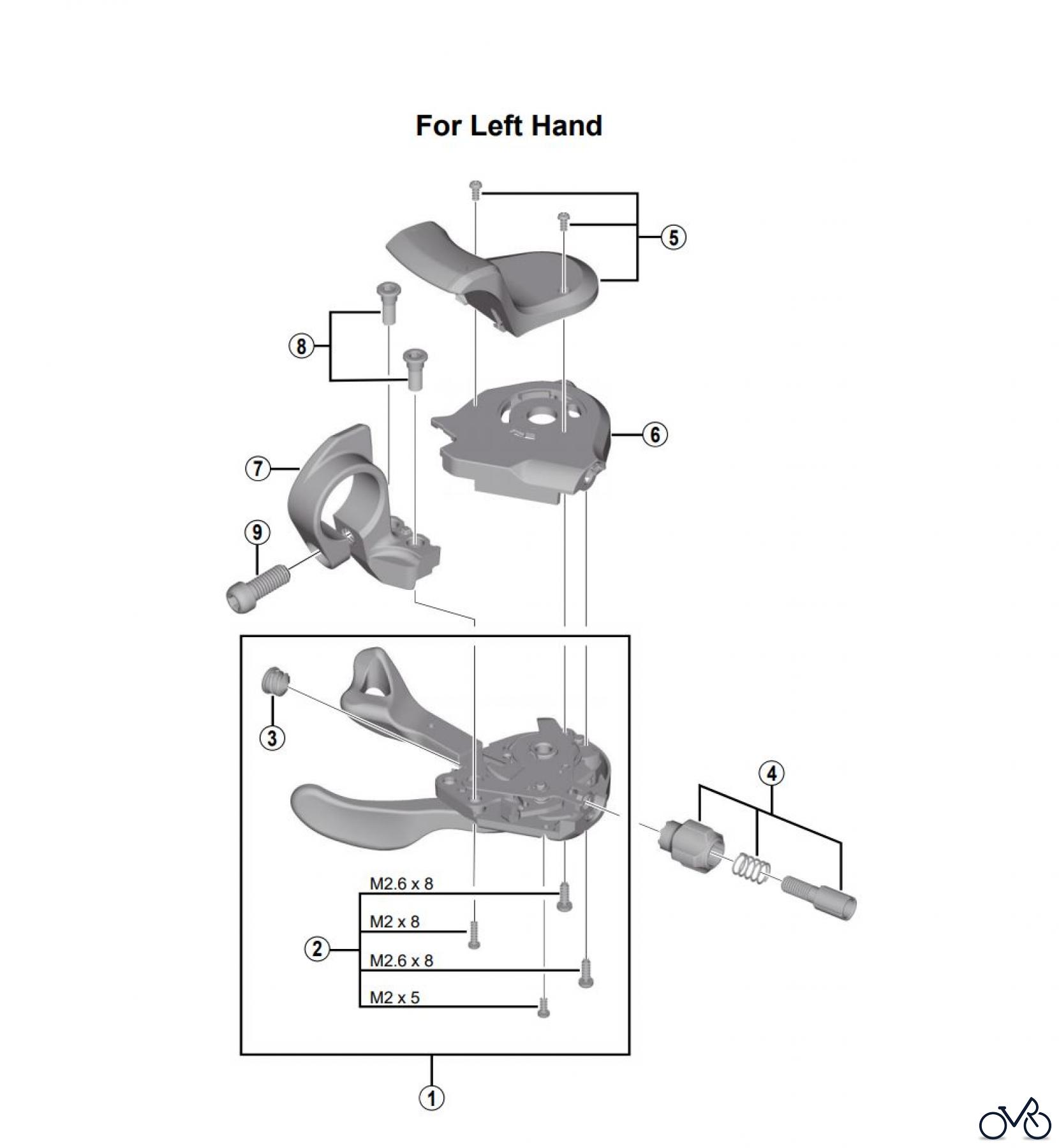 For Left Hand

5

8

6

7

9

3

4

M2.6 x 8

M2 x 8

2

M2.6 x 8

M2 x 5

1