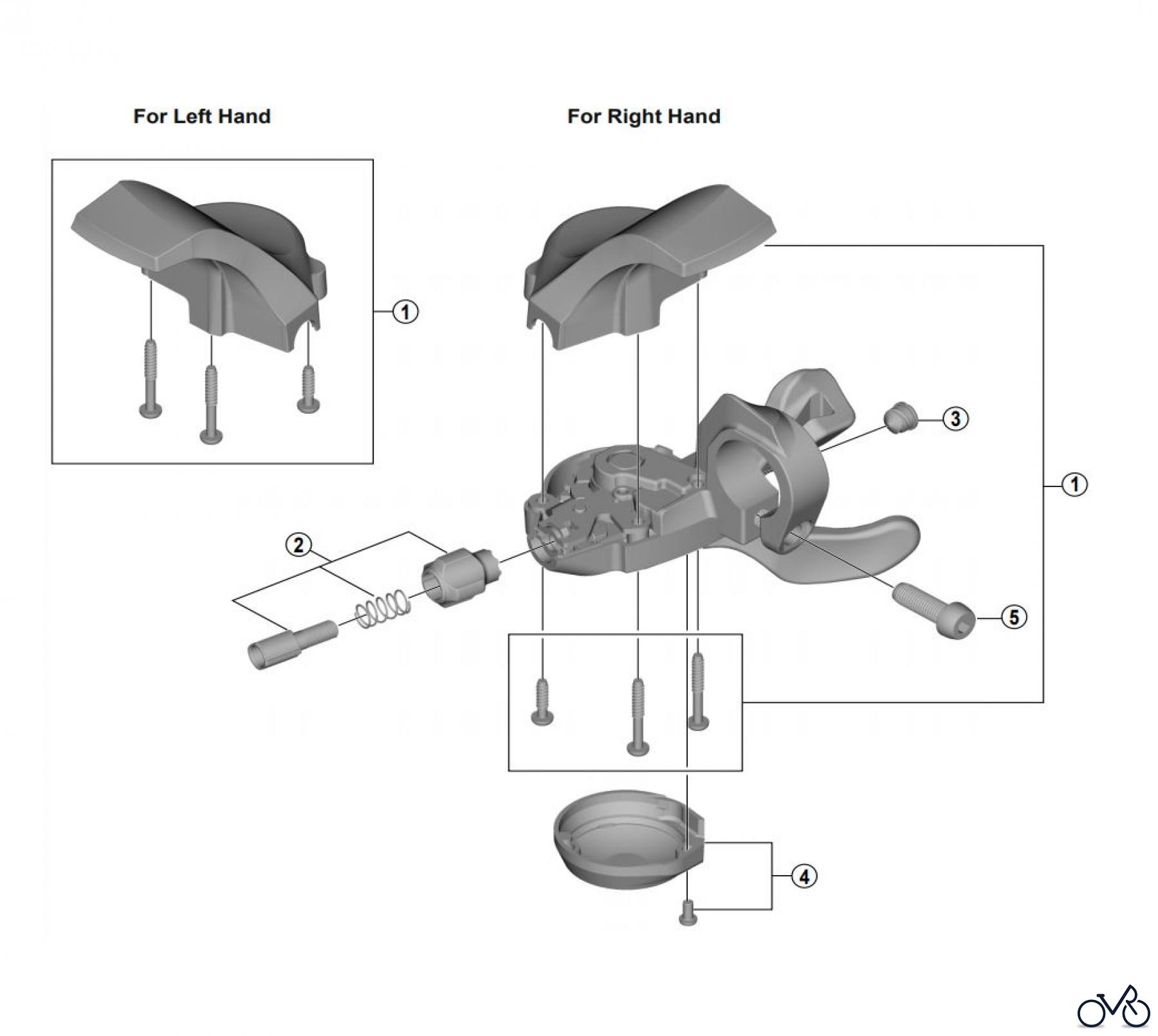 For Left Hand

For Right Hand

1

1

2

3

5

4