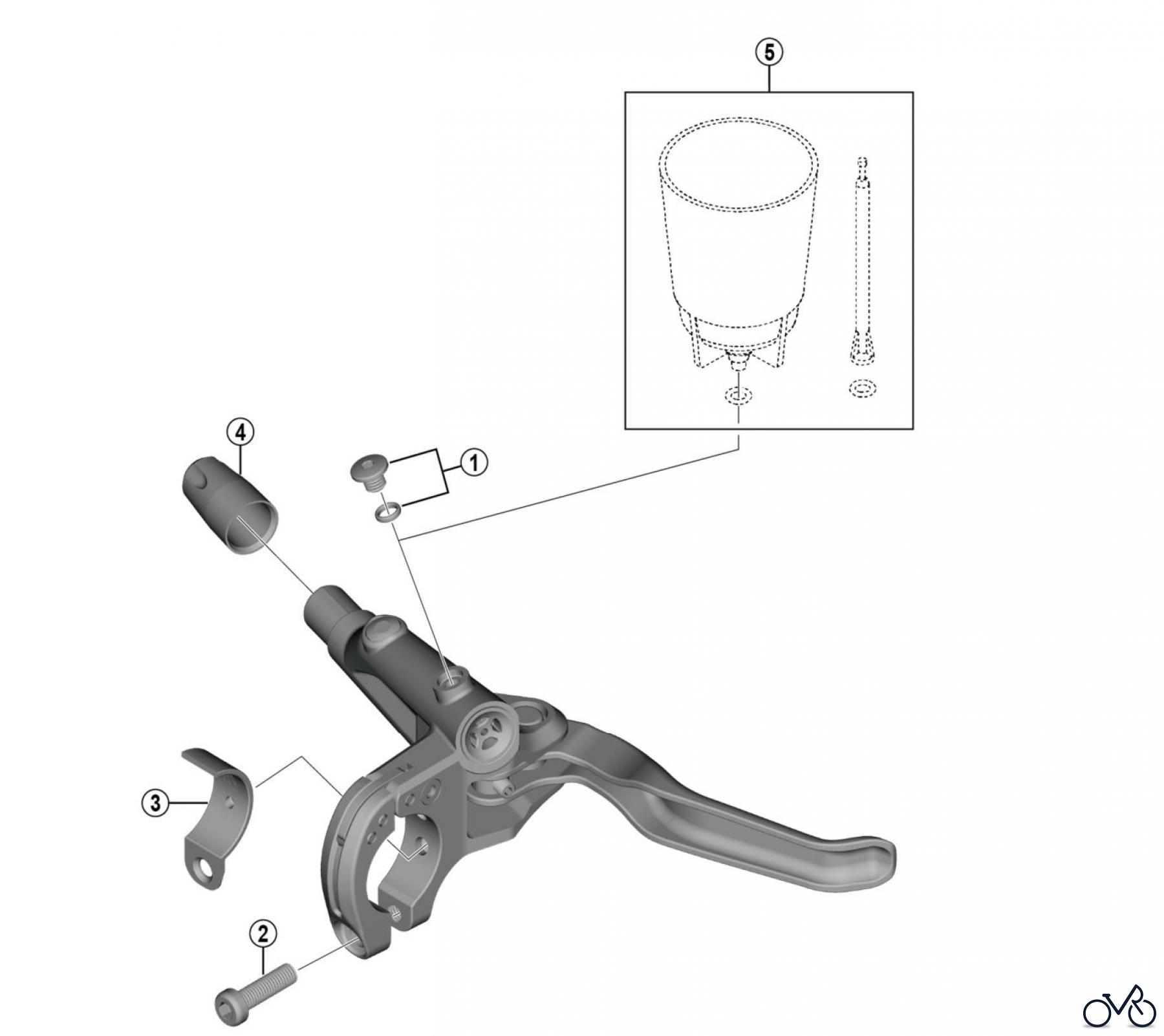 5

4

1

3

2