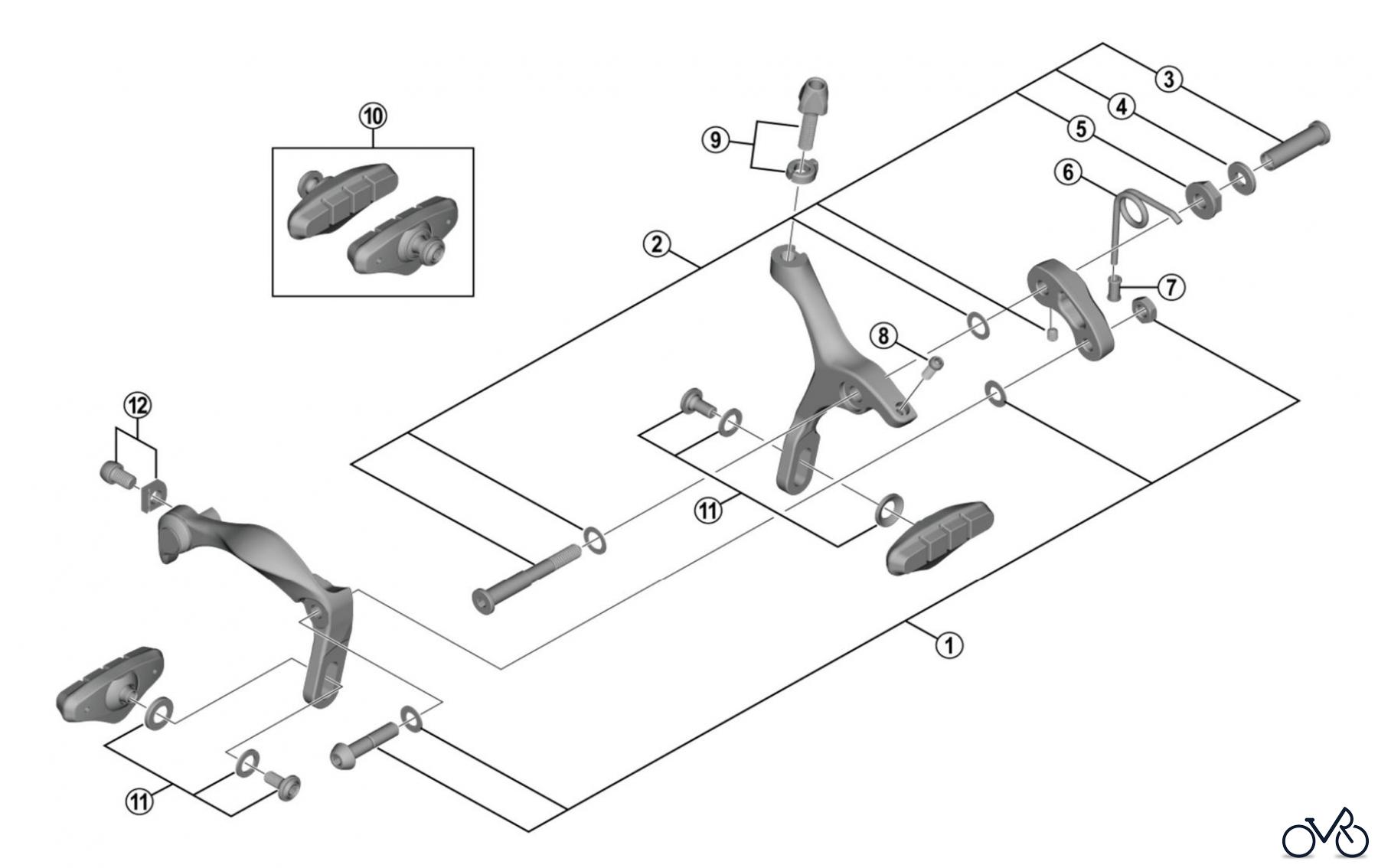 10
9
3
4
5
6
2
7
8
12
11
1
11