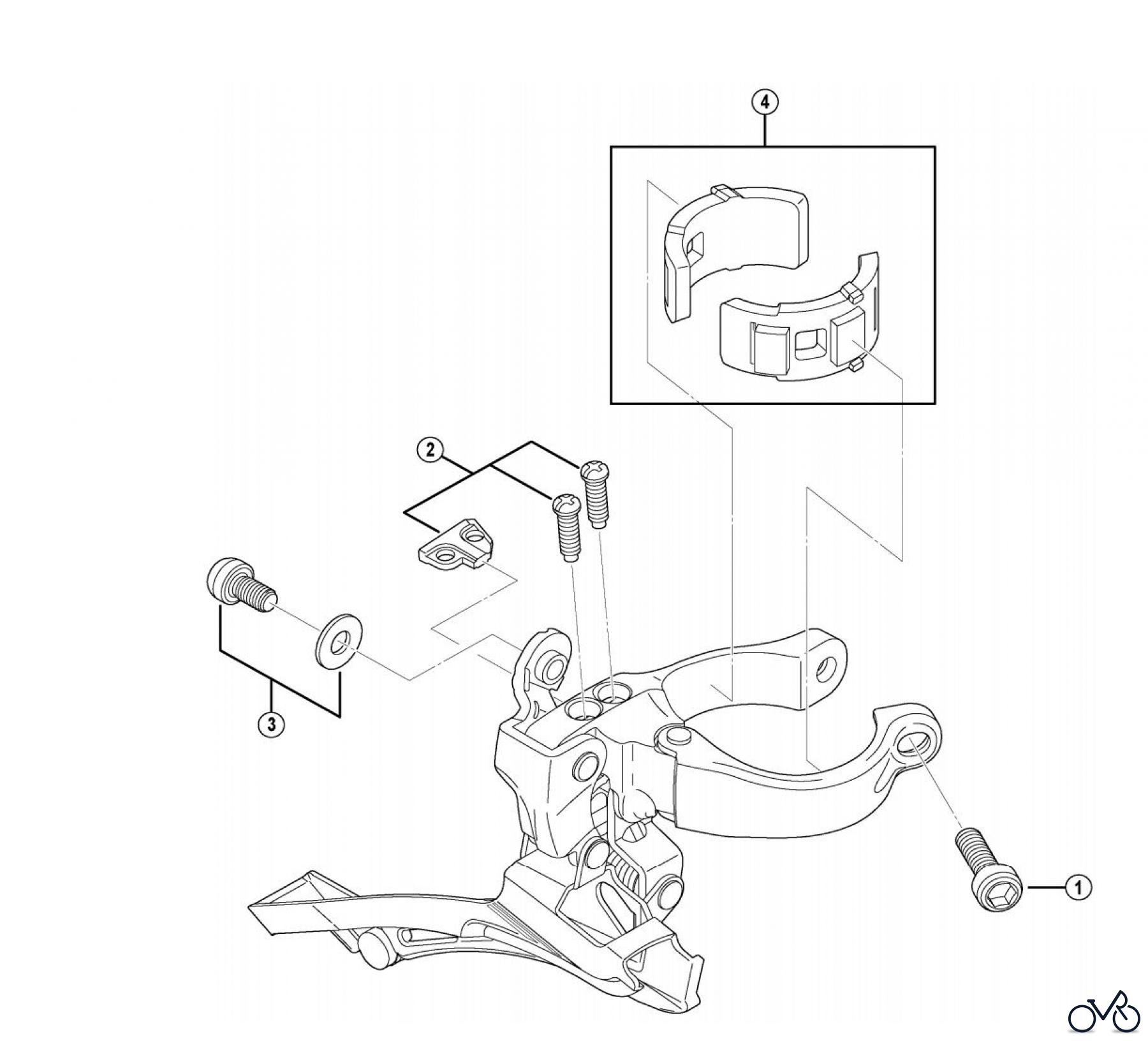 4

2

3

1