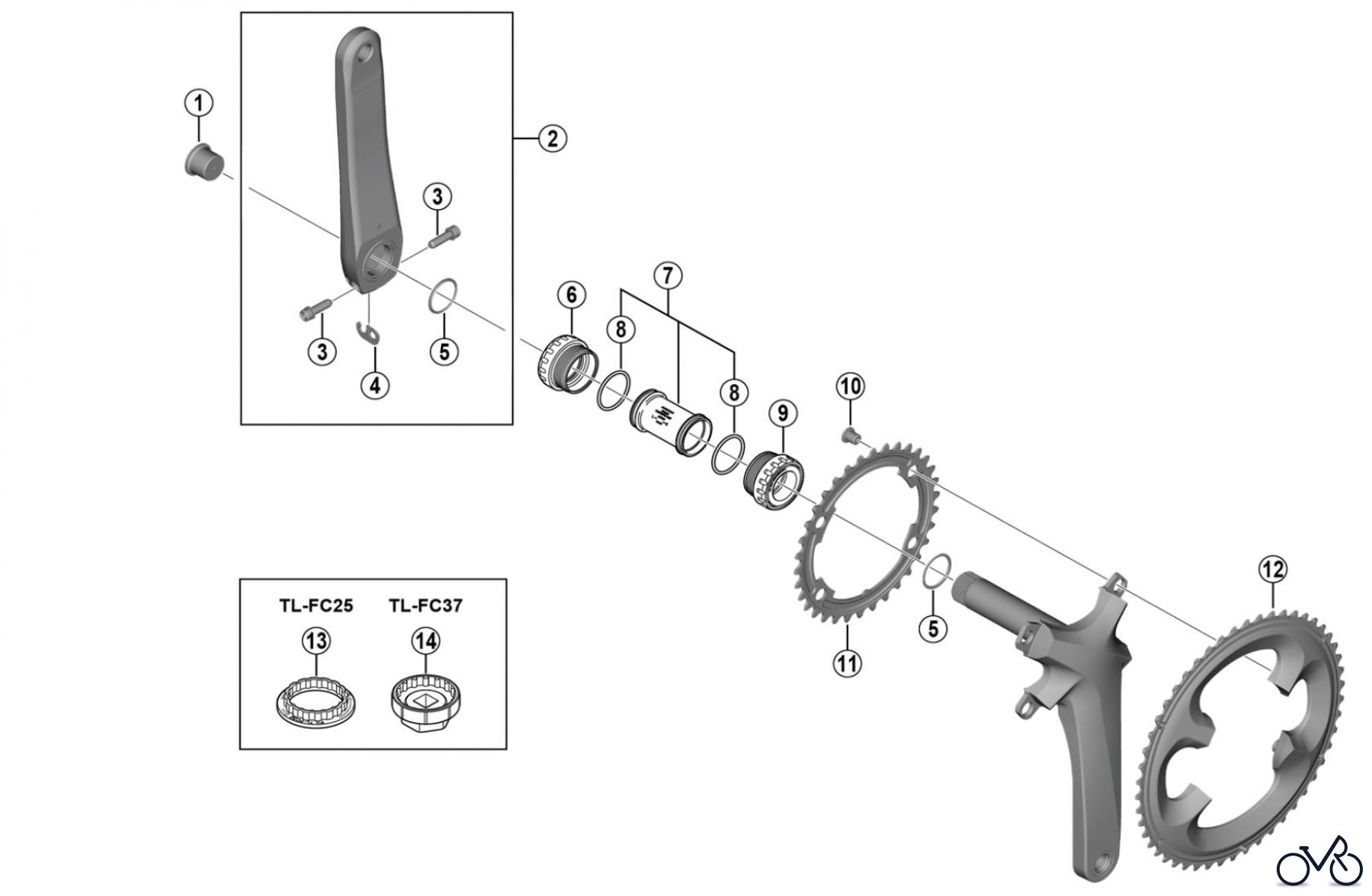 1
2
3
3
4
5
6
7
8
8
9
10
11
5
12
TL-FC25
TL-FC37
13
14