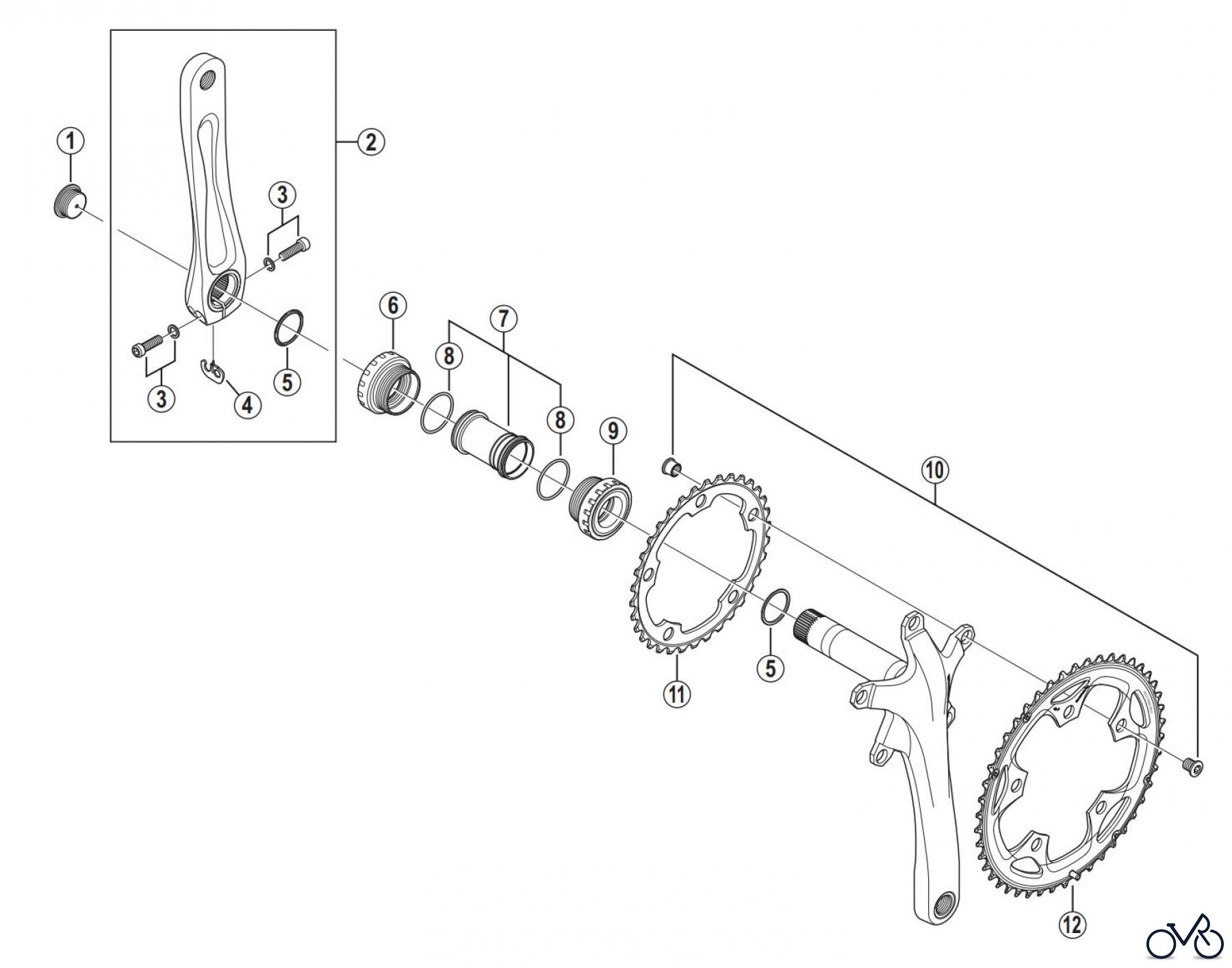 1
2
3
3
4
5
6
7
8
8
9
10
11
5
12