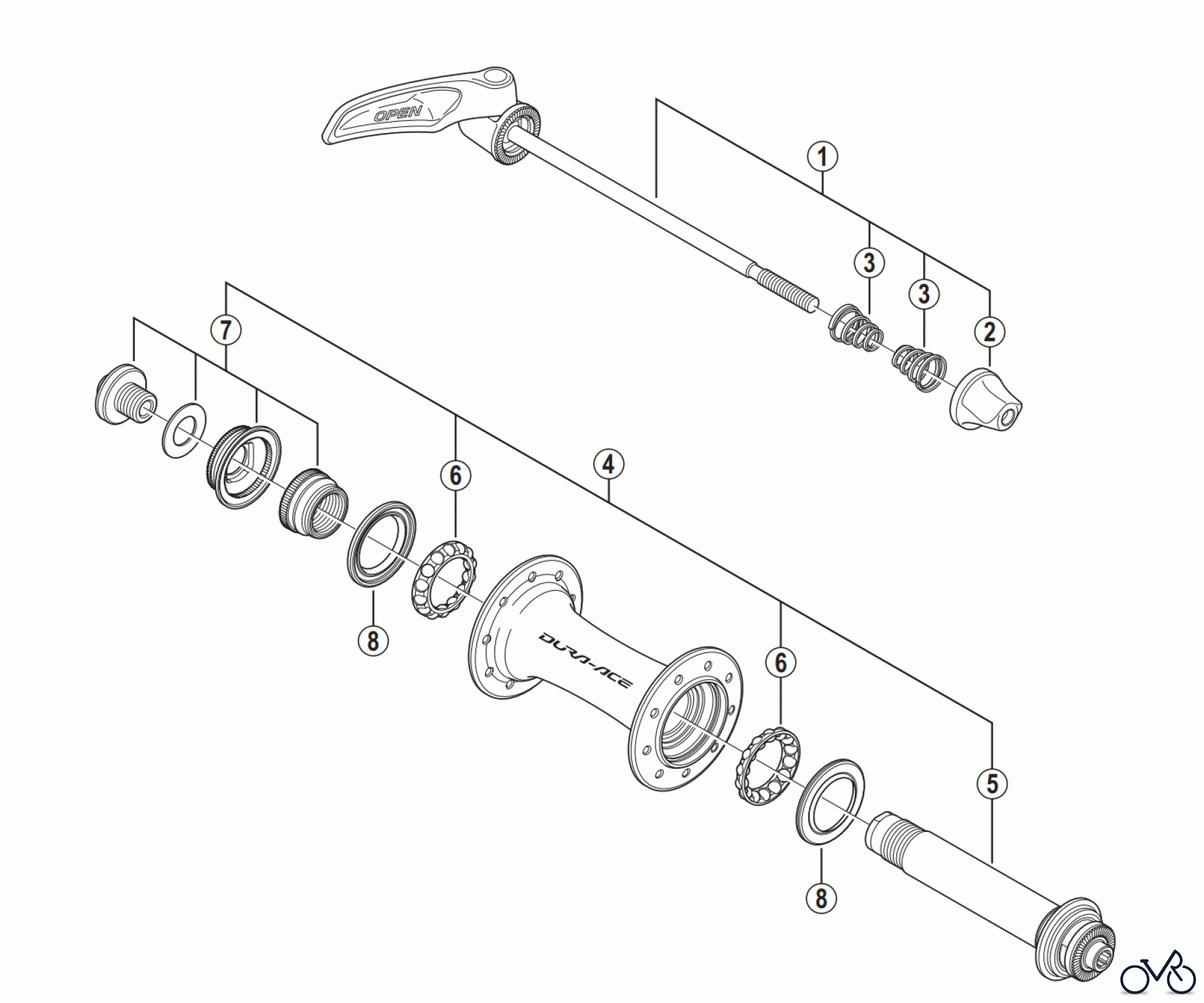 OPEN

1

3

3

2

7

6

4

8

DURA-ACE

6

5

8