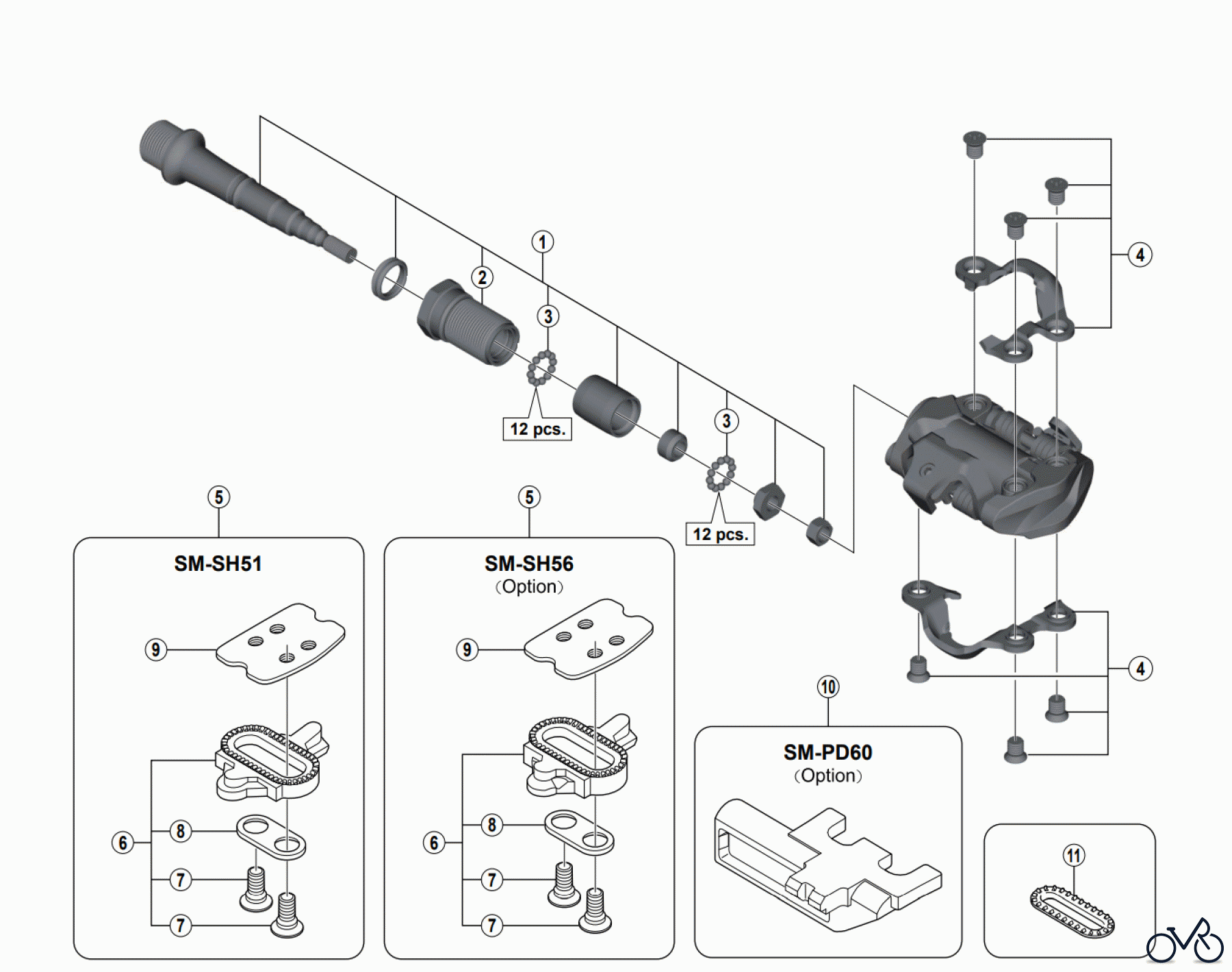 1
2
3
12 pcs.
3
12 pcs.
4
4
5
SM-SH51
9
6
8
7
7
5
SM-SH56
(Option)
9
6
8
7
7
10
SM-PD60
(Option)
11