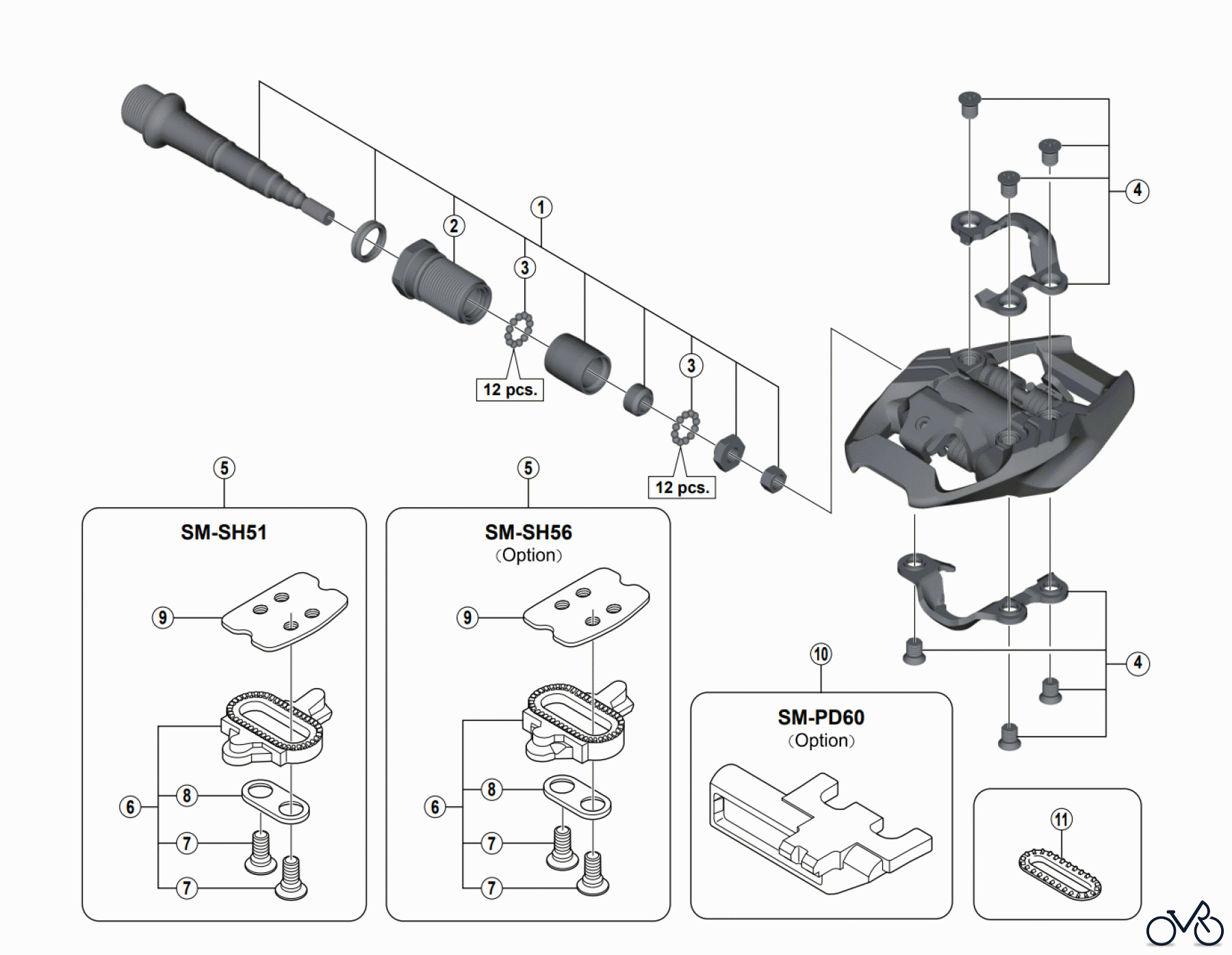 1
2
3
12 pcs.
3
12 pcs.
4
4
5
SM-SH51
9
6
8
7
7
5
SM-SH56
(Option)
9
6
8
7
7
10
SM-PD60
(Option)
11