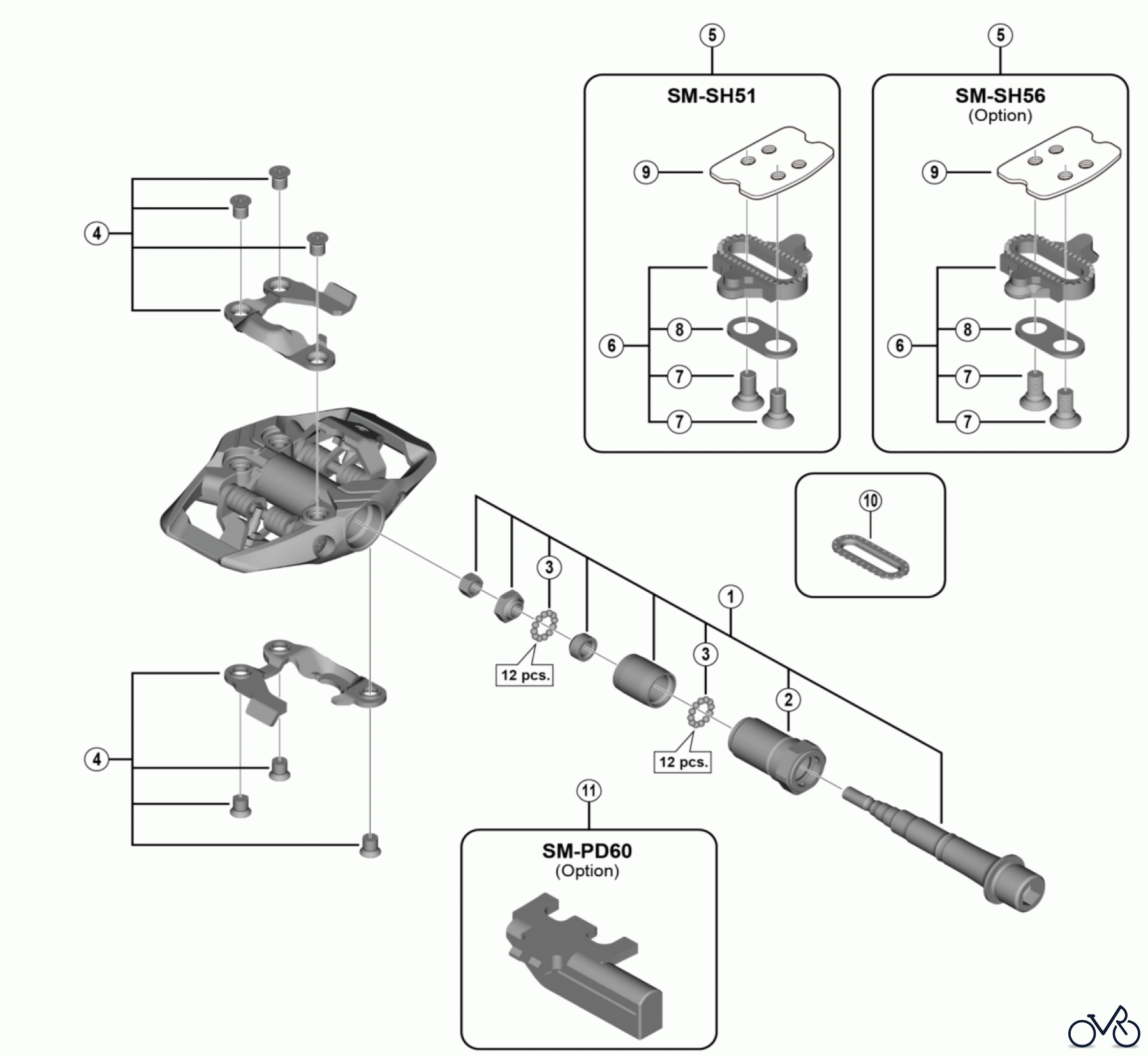 5
SM-SH51
9
6
8
7
7

5
SM-SH56
(Option)
9
6
8
7
7

4

10

3
12 pcs.
1
3
12 pcs.
2

4

11
SM-PD60
(Option)