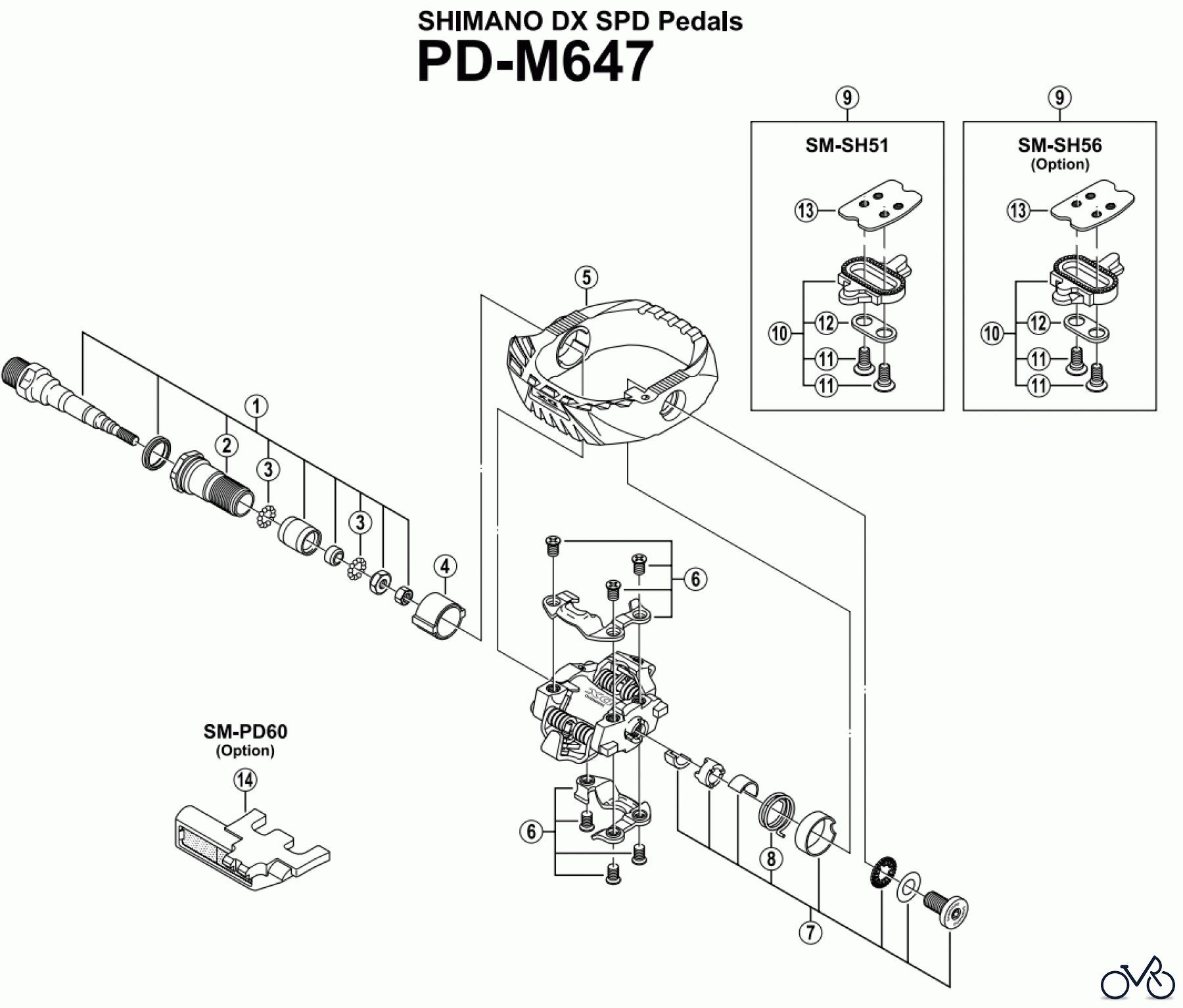 SHIMANO DX SPD Pedals
PD-M647

9
SM-SH51
13
10
12
11
11

9
SM-SH56
(Option)
13
10
12
11
11

5
1
2
3
3
4
6
6
8
7

SM-PD60
(Option)
14