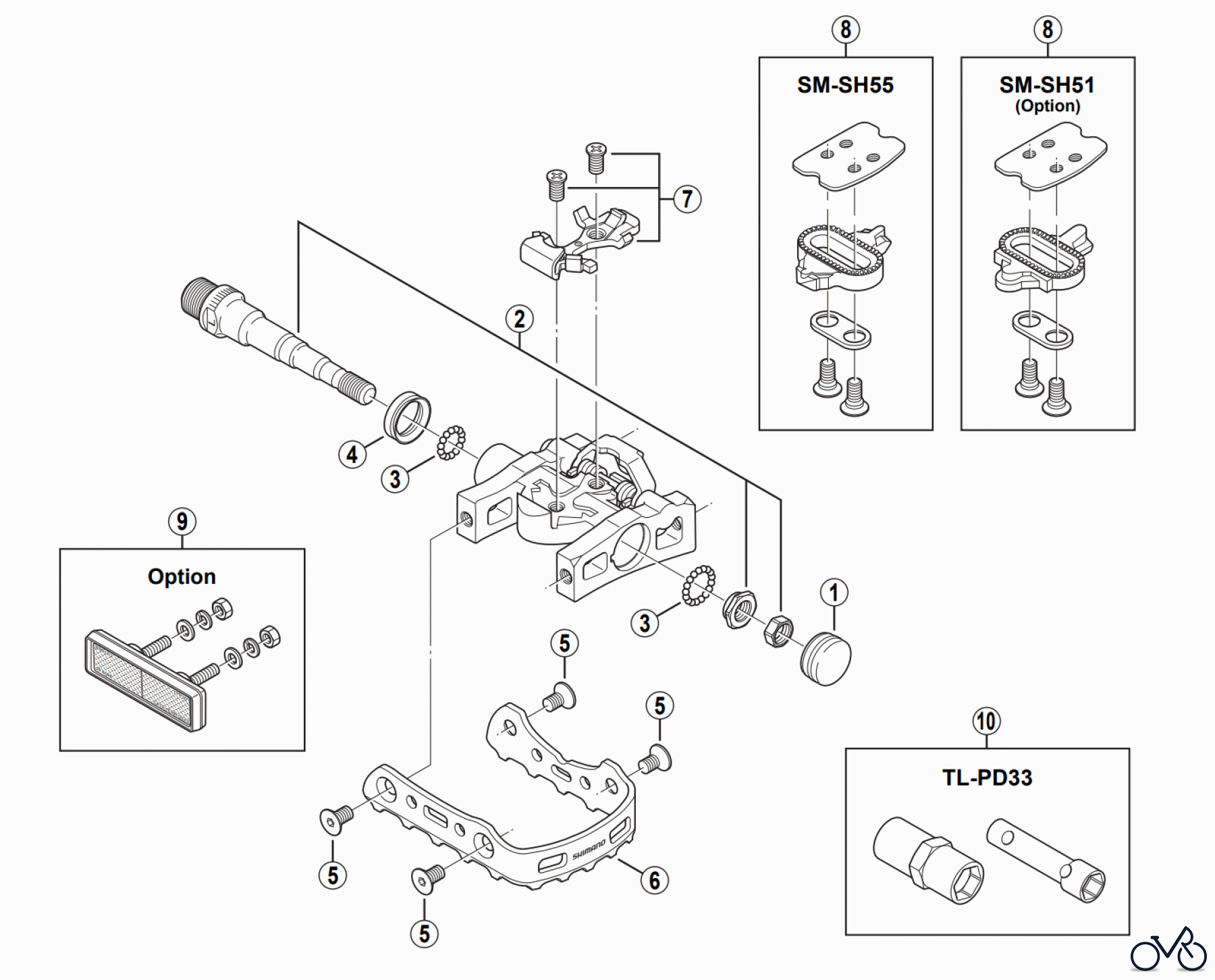 8
SM-SH55

8
SM-SH51
(Option)

7

2

4

3

9
Option

3

1

5

5

5

5

6

SHIMANO

10
TL-PD33