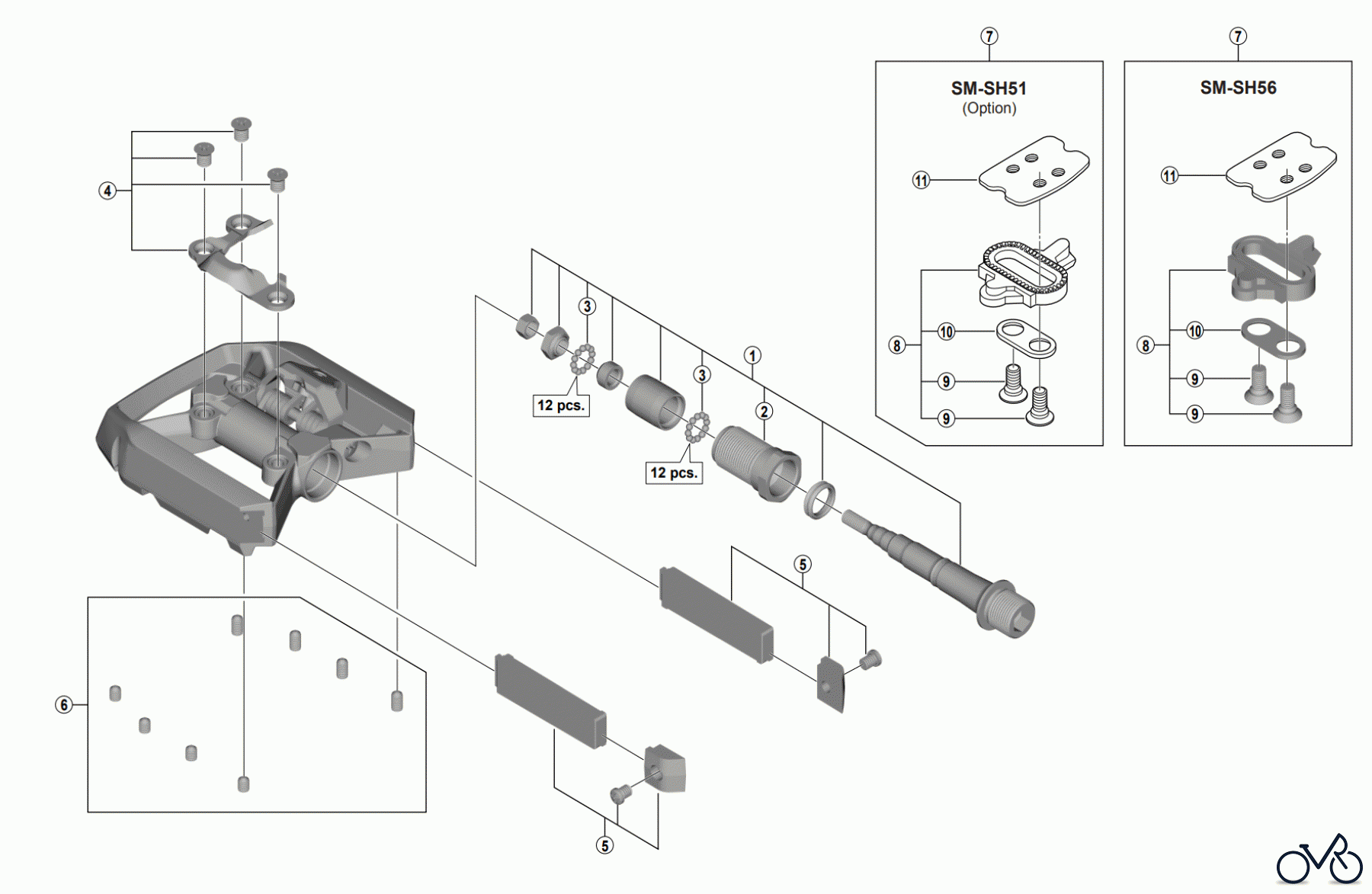 ⑦
SM-SH51
(Option)
⑪
⑧
⑩
⑨
⑨

⑦
SM-SH56
⑪
⑧
⑩
⑨
⑨

④
③
12 pcs.
③
①
②
12 pcs.
⑤
⑥
⑤