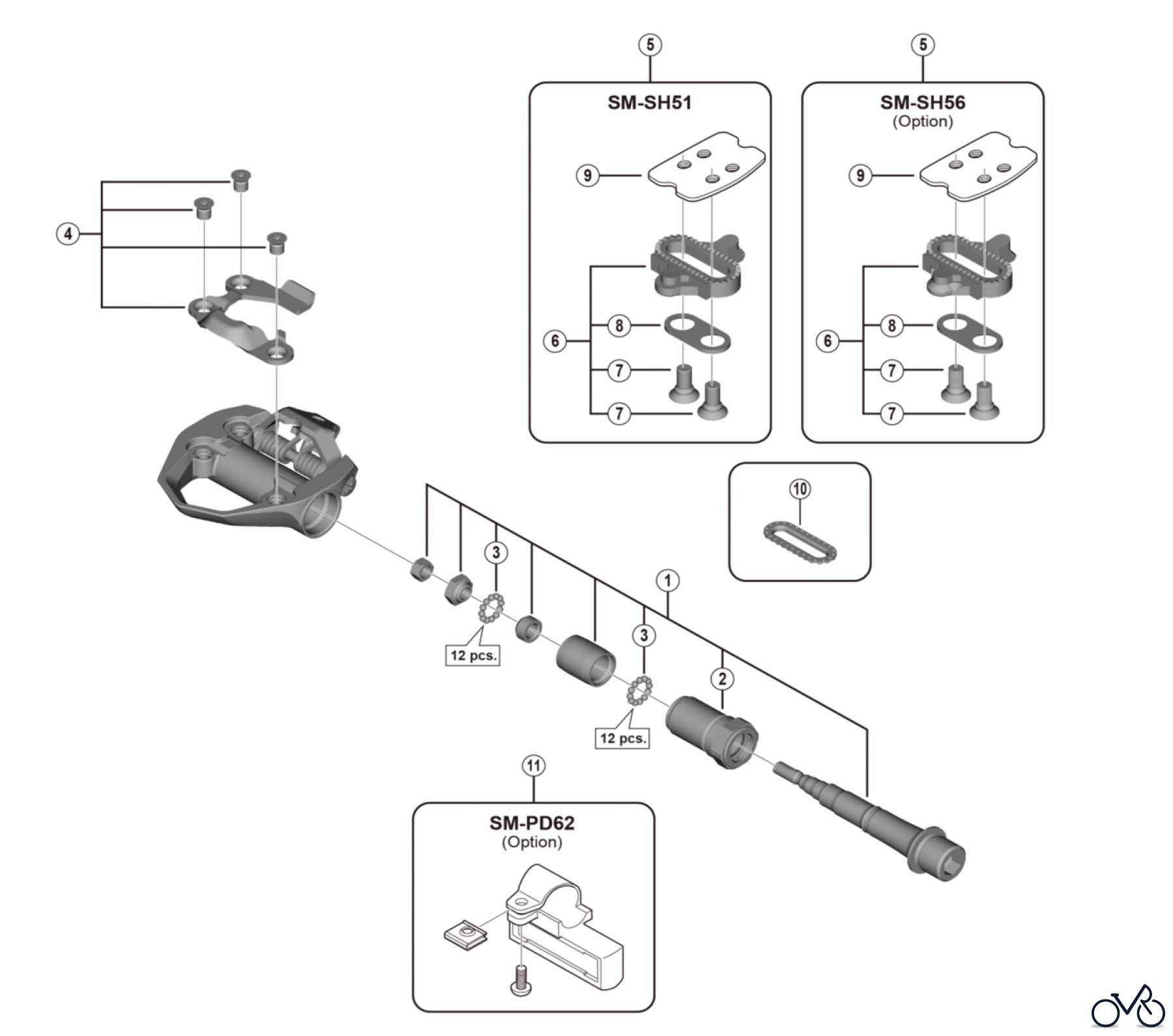 5
SM-SH51
9
6
8
7
7

5
SM-SH56
(Option)
9
6
8
7
7

4

10

3
12 pcs.
1
3
12 pcs.
2

11
SM-PD62
(Option)