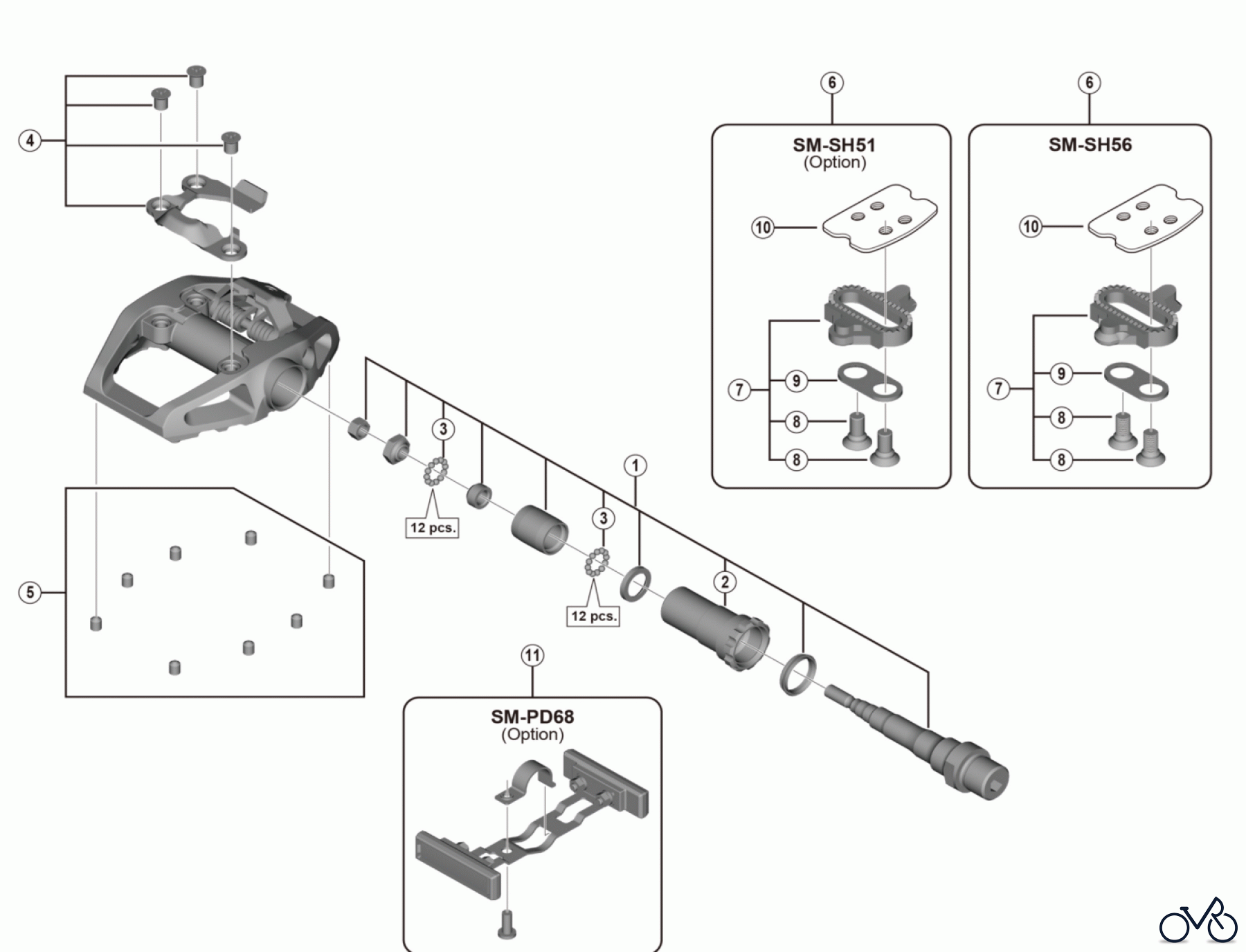 4

5

3

12 pcs.

3

12 pcs.

1

2

6

SM-SH51
(Option)

10

7

9

8

8

6

SM-SH56

10

7

9

8

8

11

SM-PD68
(Option)