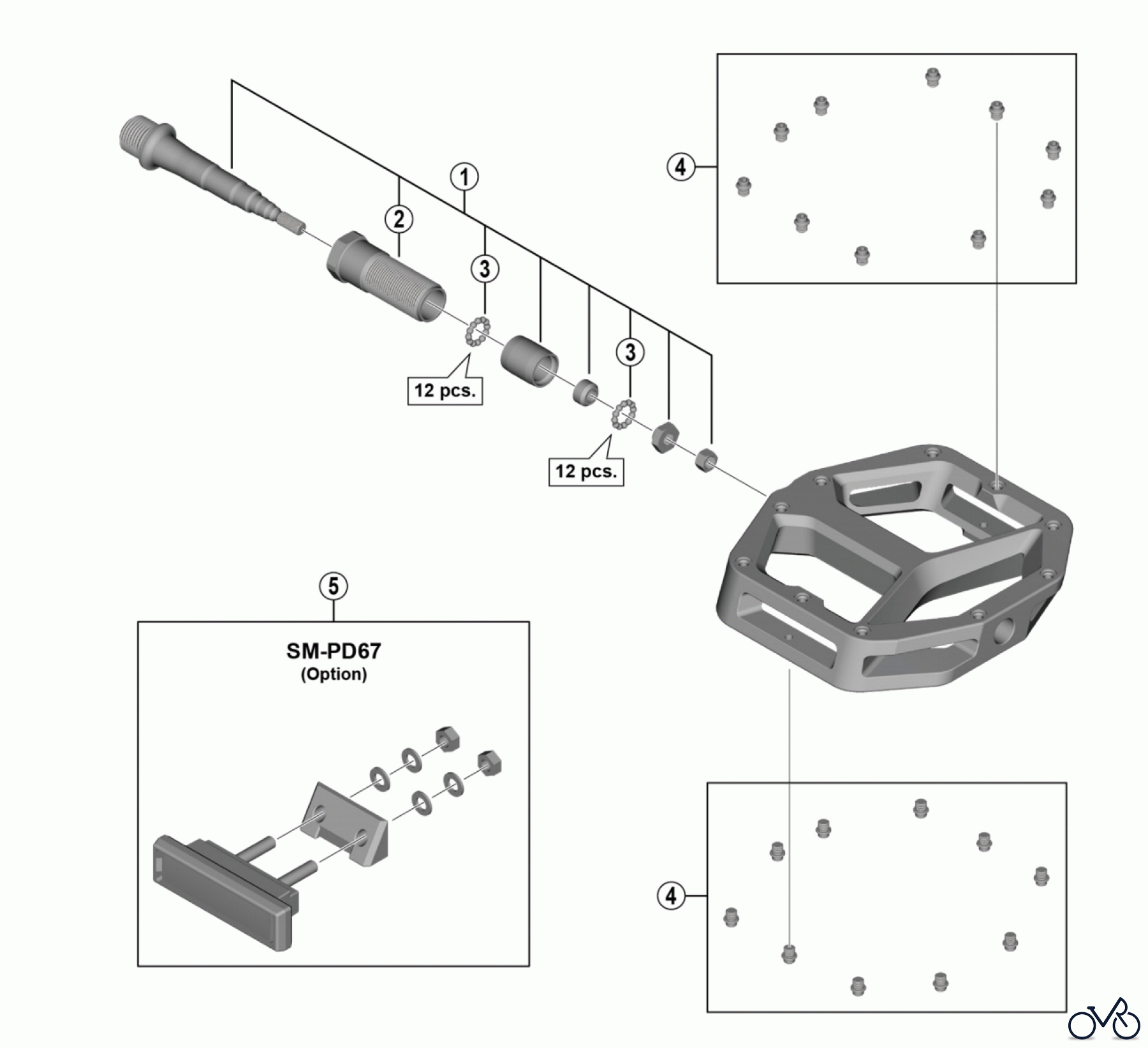 1
2
3
12 pcs.
3
12 pcs.
4
5
SM-PD67
(Option)
4