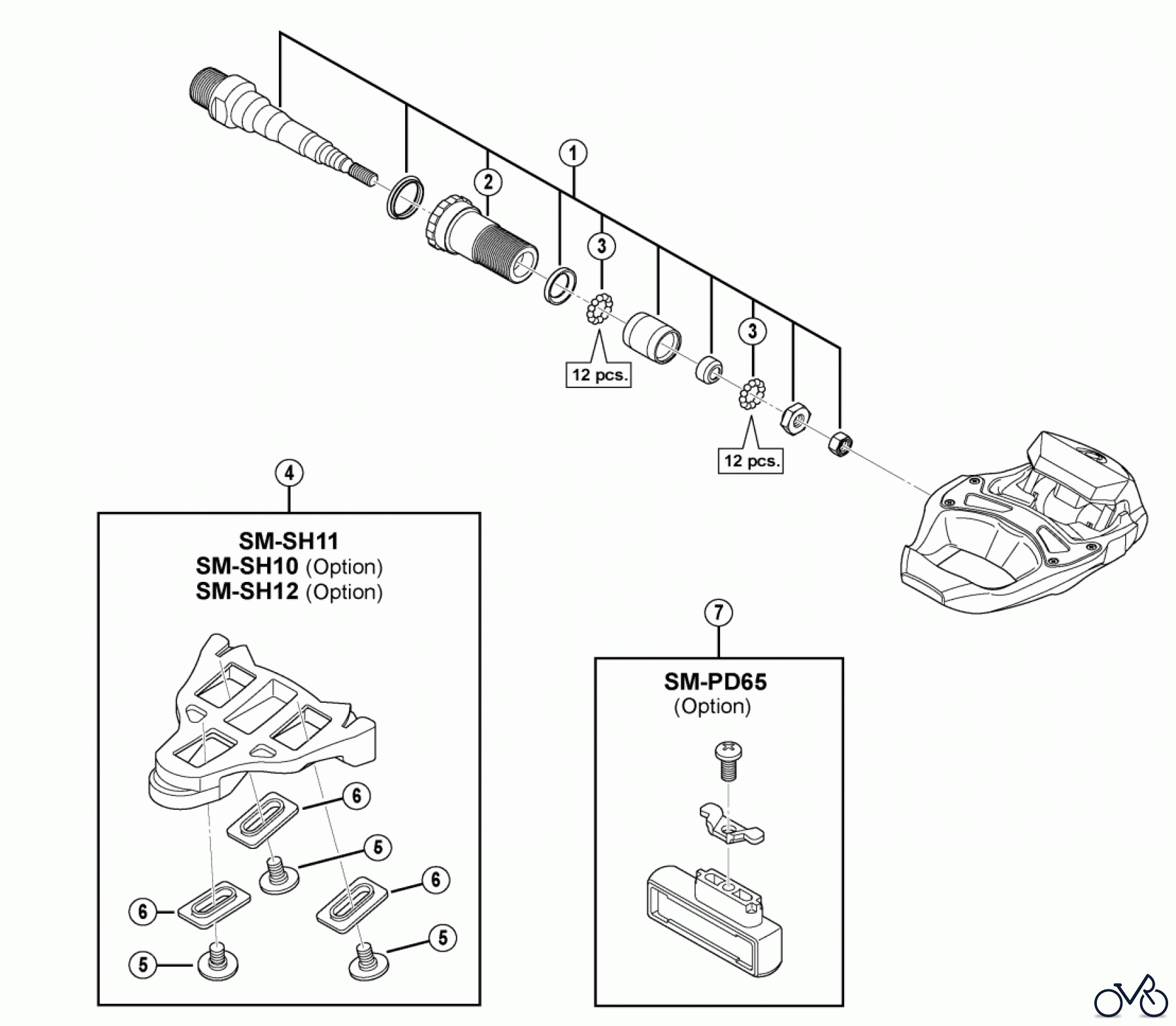 1
2
3
12 pcs.
3
12 pcs.
4
SM-SH11
SM-SH10 (Option)
SM-SH12 (Option)
6
5
6
6
5
5
7
SM-PD65
(Option)