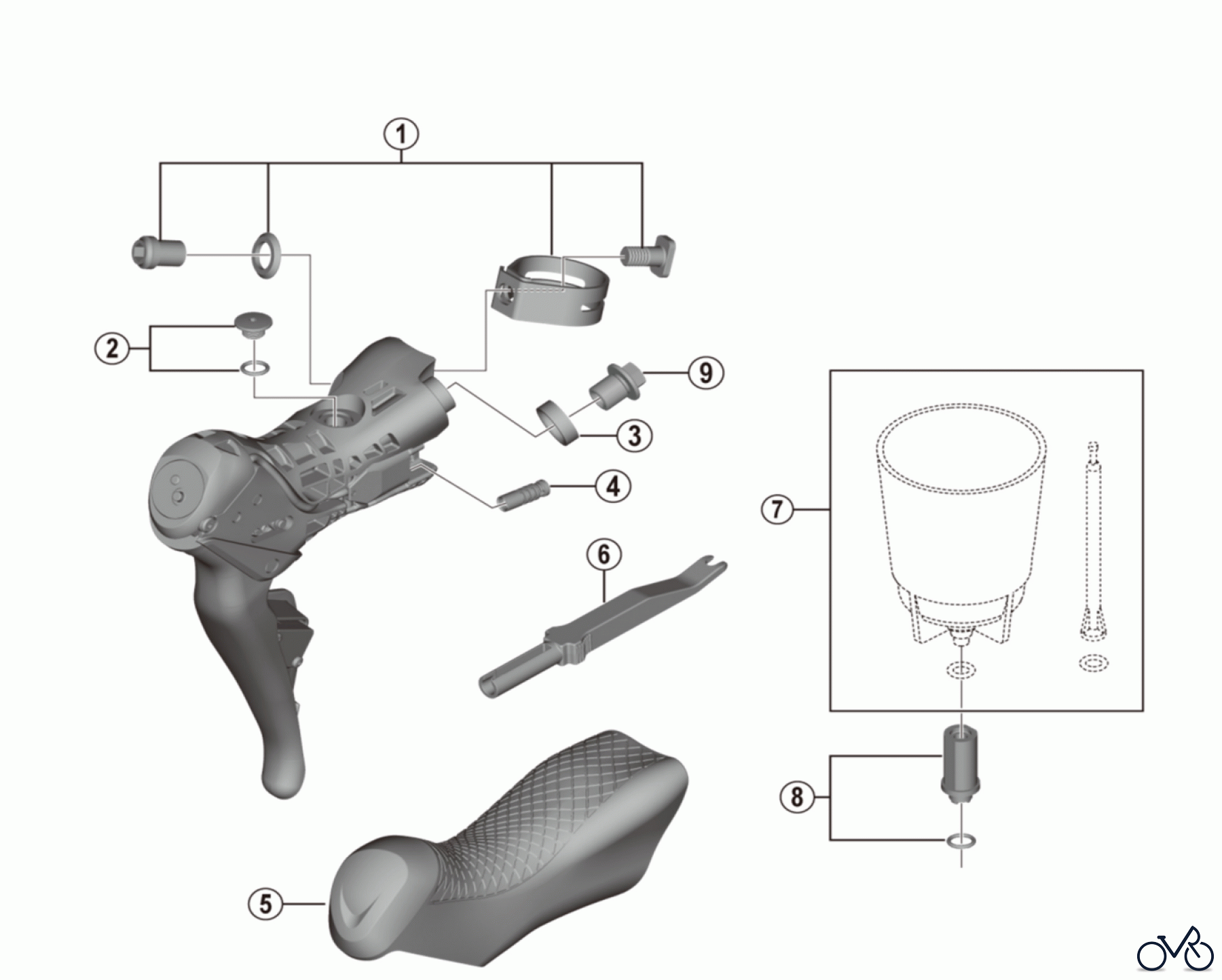 1
2
9
3
4
6
7
8
5