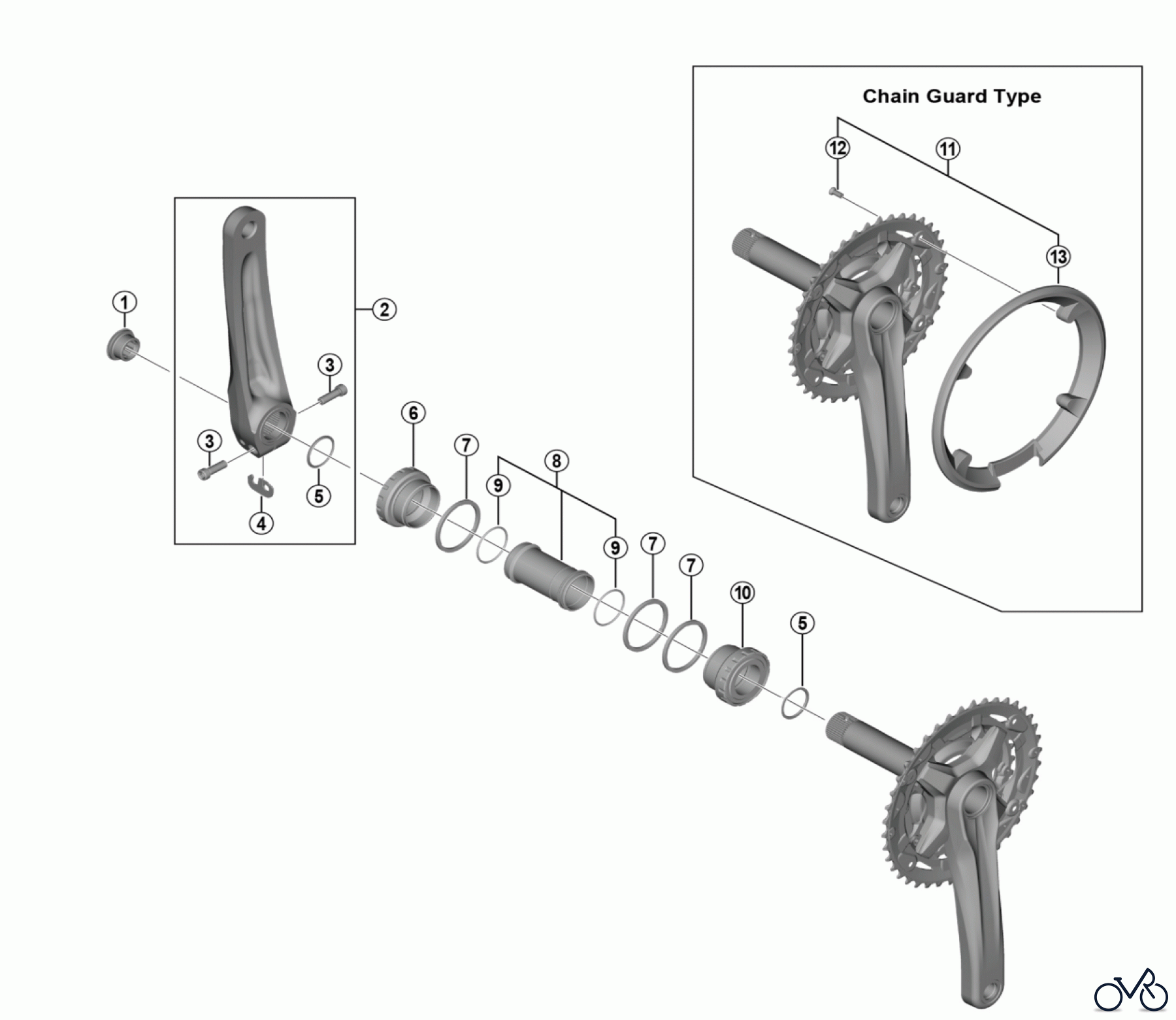 Chain Guard Type

12

11

13

1

2

3

3

4

5

6

7

8

9

9

7

7

10

5