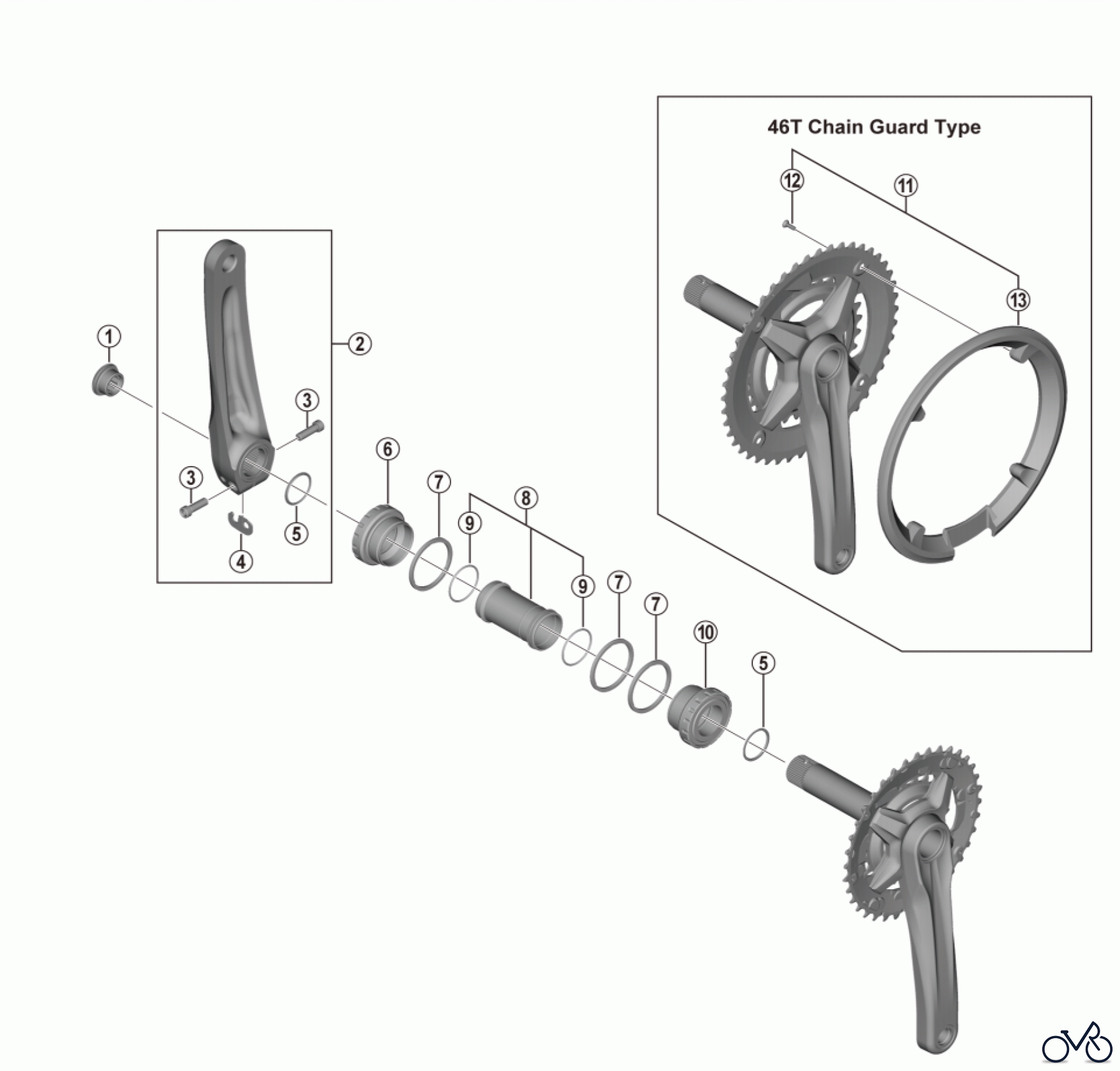 46T Chain Guard Type

12
11
13
1
2
3
3
4
5
6
7
8
9
9
7
7
10
5