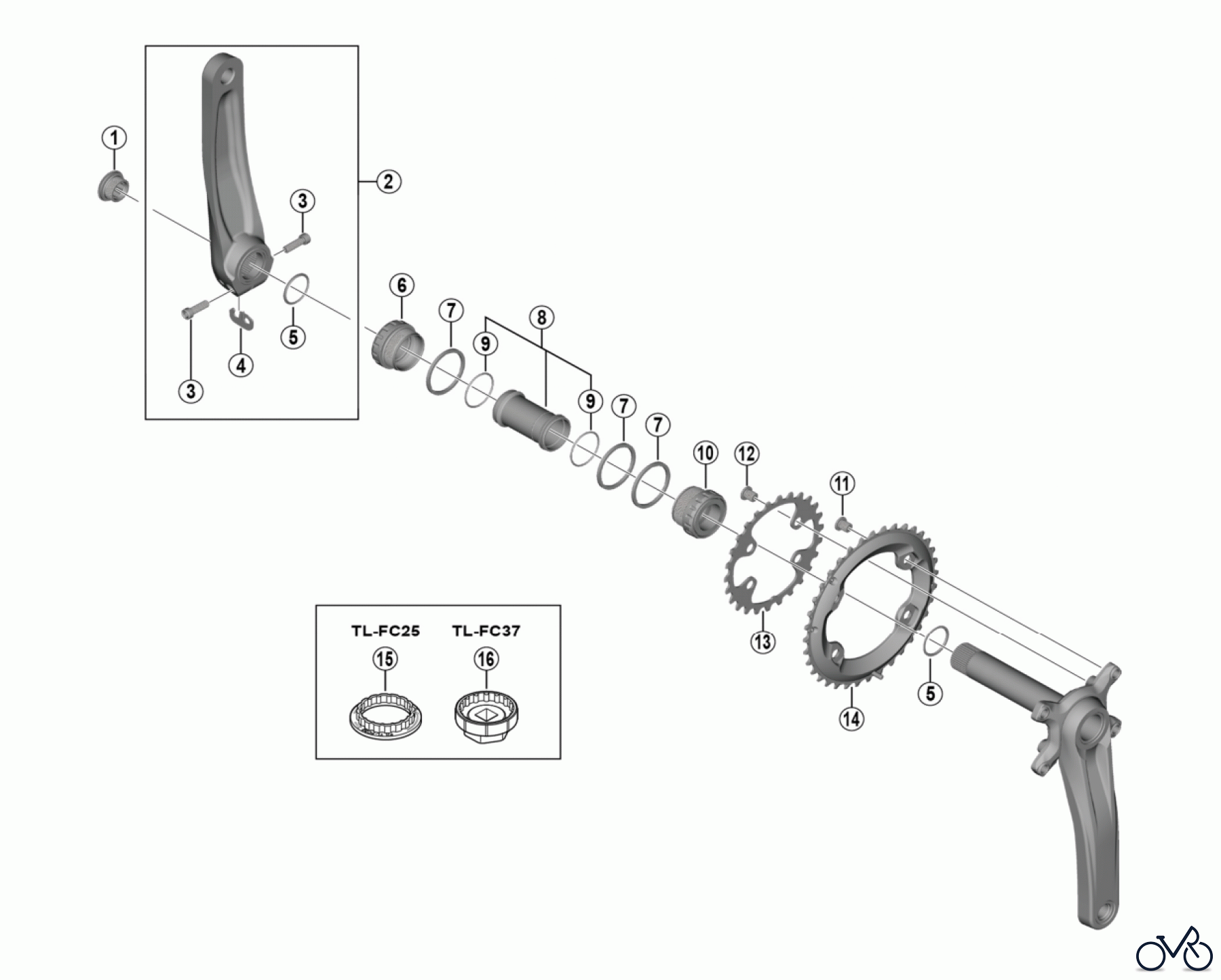 1
2
3
3
4
5
6
7
8
9
9
7
7
10
12
11
13
14
5
TL-FC25
TL-FC37
15
16