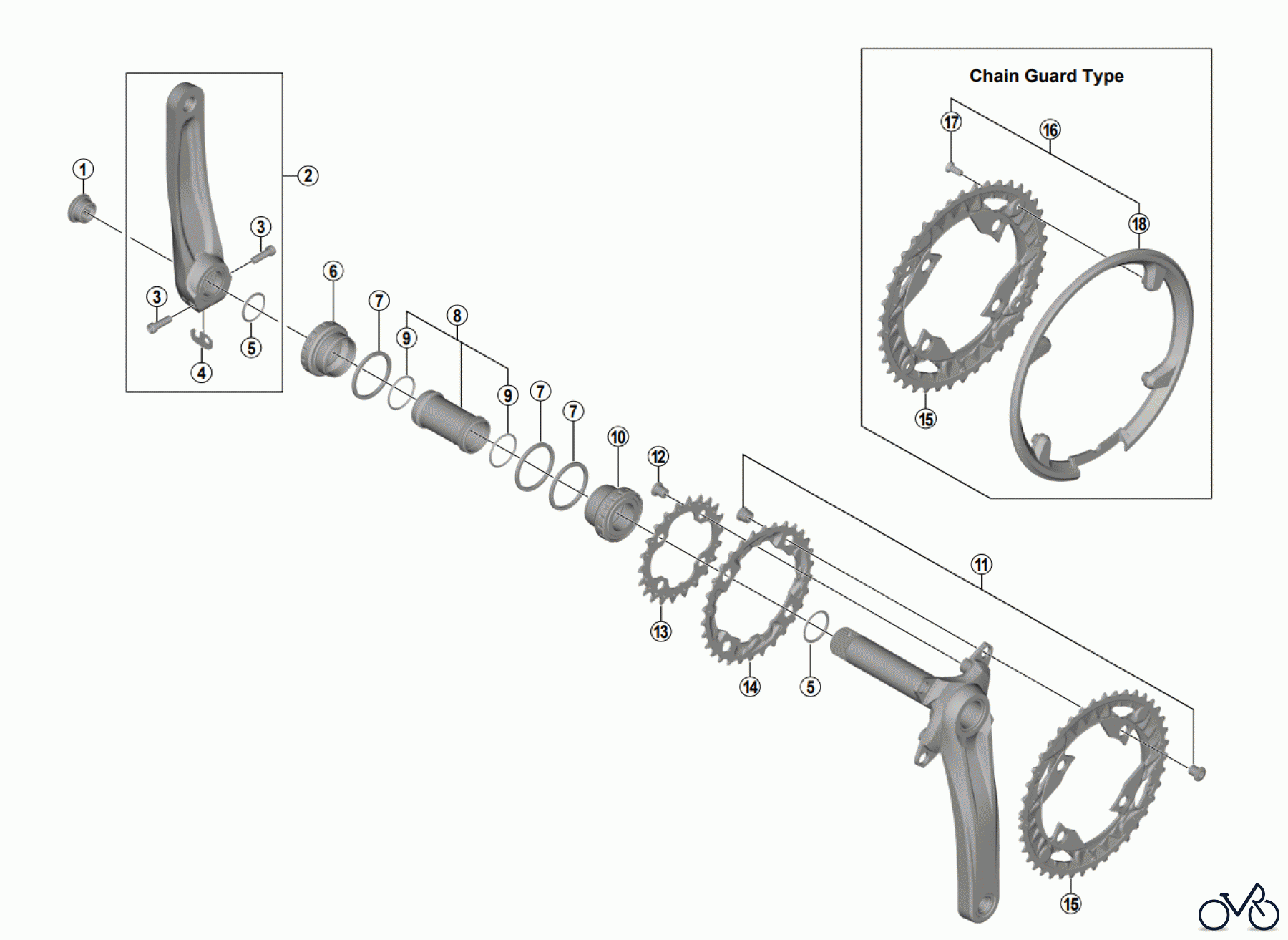 Chain Guard Type
17
16
18
15
1
2
3
3
4
5
6
7
8
9
9
7
7
10
12
11
13
14
5
15