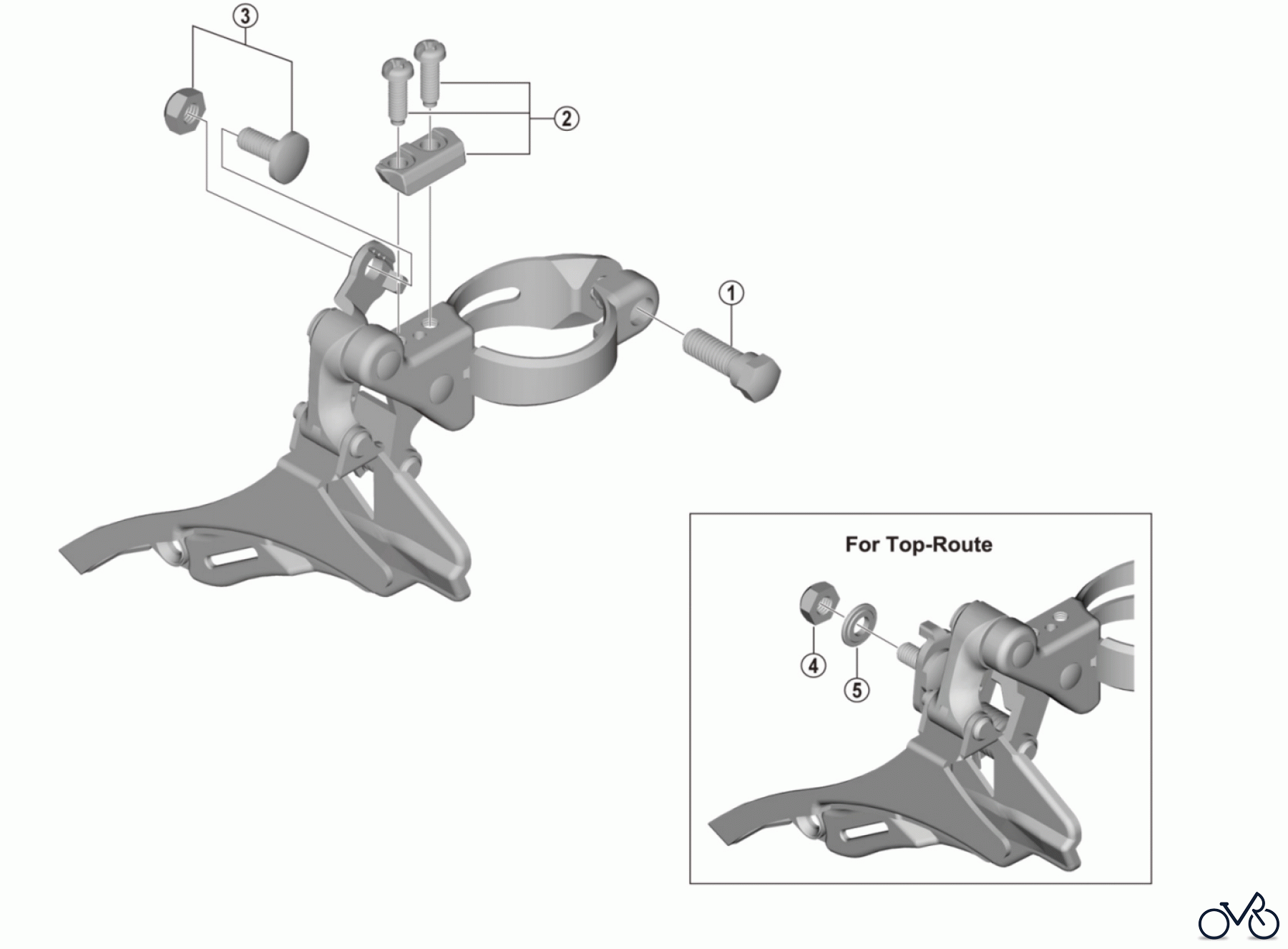 3

2

1

For Top-Route

4

5